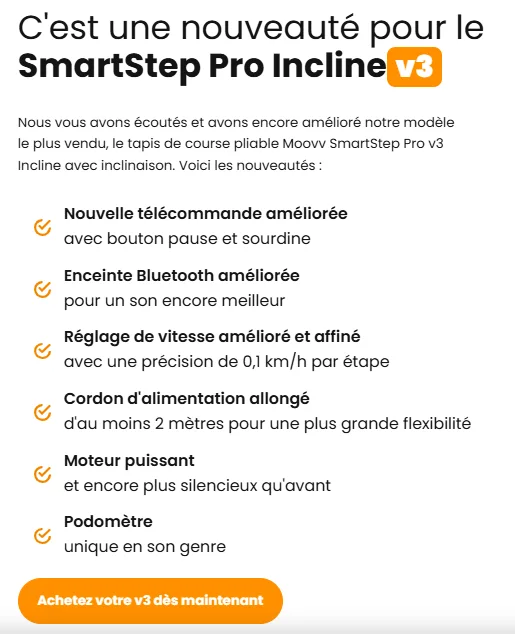 C'est une nouveauté pour le
SmartStep Pro Incline v3

Nous vous avons écoutés et avons encore amélioré notre modèle le plus vendu, le tapis de course pliable Moovv SmartStep Pro v3 Incline avec inclinaison. Voici les nouveautés :

Nouvelle télécommande améliorée
avec bouton pause et sourdine

Enceinte Bluetooth améliorée
pour un son encore meilleur

Réglage de vitesse amélioré et affiné
avec une précision de 0,1 km/h par étape

Cordon d'alimentation allongé
d'au moins 2 mètres pour une plus grande flexibilité

Moteur puissant
et encore plus silencieux qu'avant

Podomètre
unique en son genre

Achetez votre v3 dès maintenant