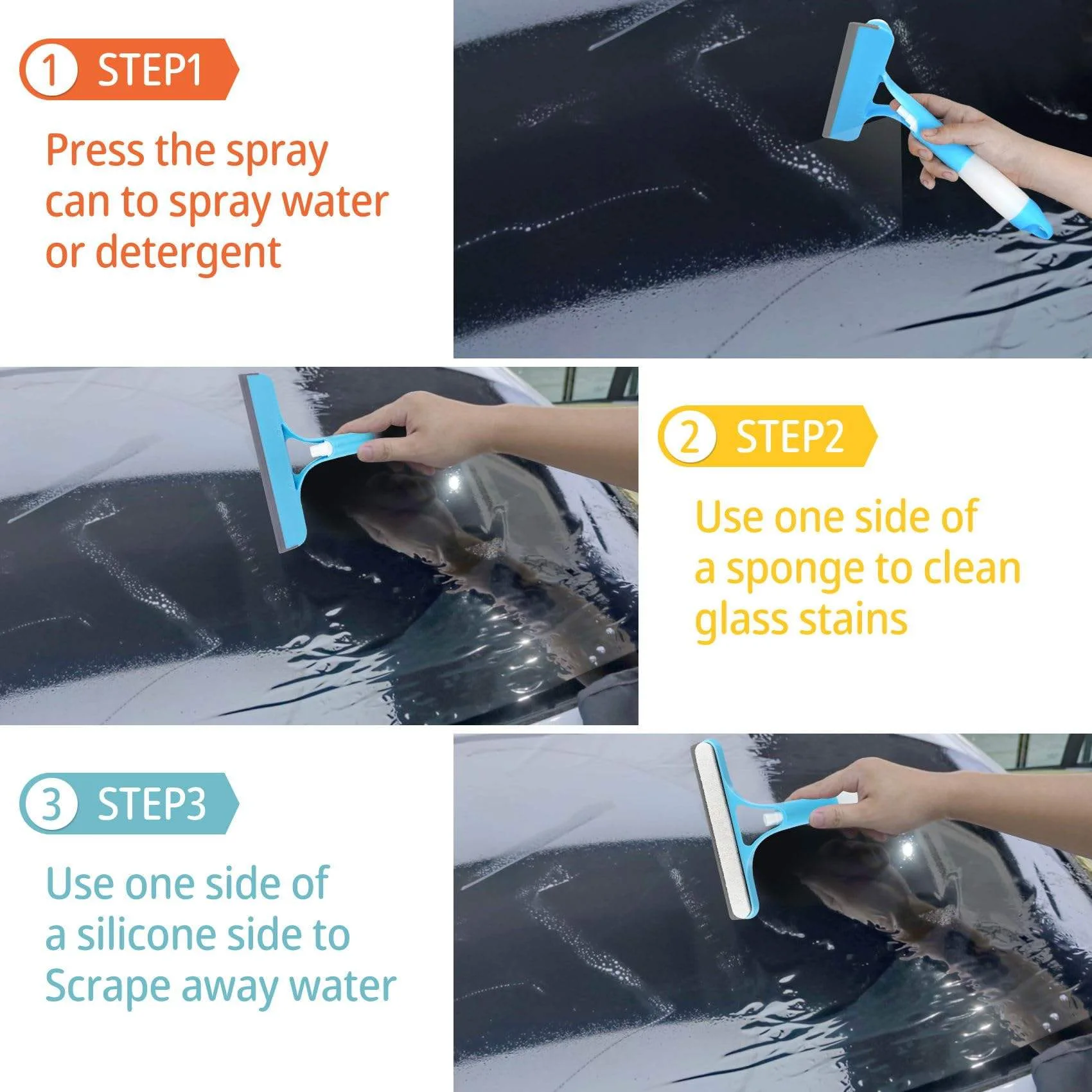 1 STEP1

Press the spray can to spray water or detergent

2 STEP2

Use one side of a sponge to clean glass stains

3 STEP3

Use one side of a silicone side to Scrape away water