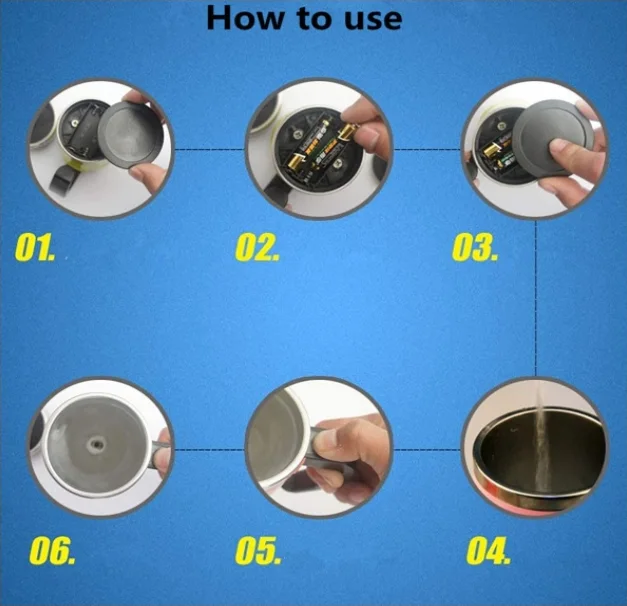 How to use

01.

02.

03.

06.

05.

04.