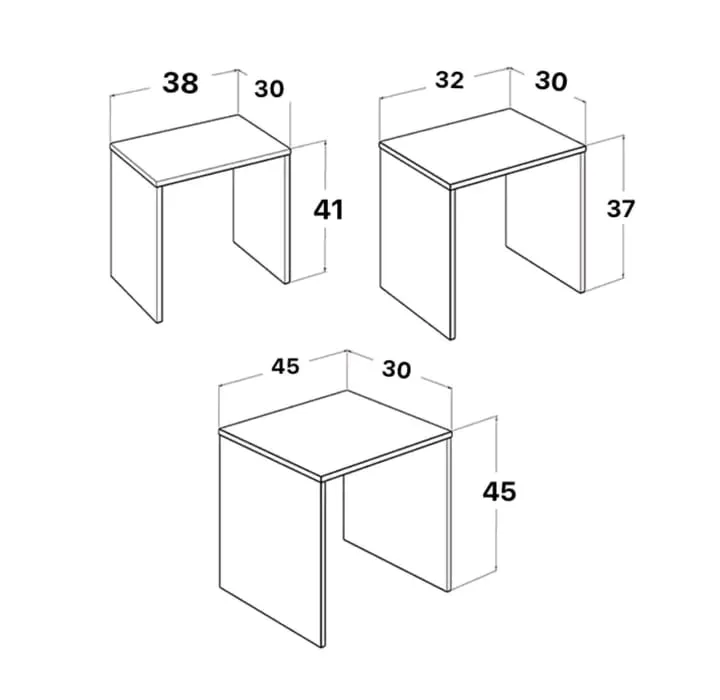 38
30
41
32
30
37
45
30
45