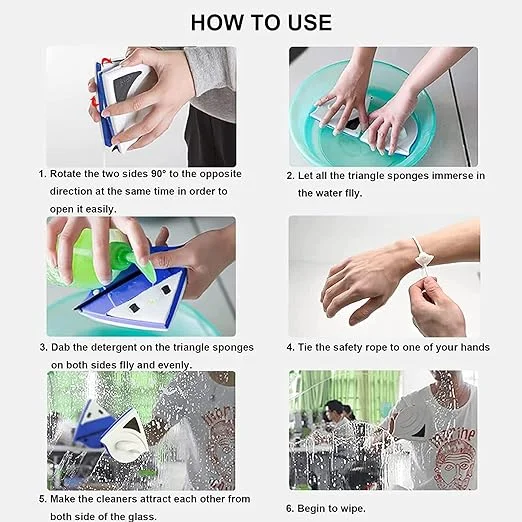 HOW TO USE

1. Rotate the two sides 90° to the opposite direction at the same time in order to open it easily.

2. Let all the triangle sponges immerse in the water flly.

3. Dab the detergent on the triangle sponges on both sides flly and evenly.

4. Tie the safety rope to one of your hands

5. Make the cleaners attract each other from both side of the glass.

6. Begin to wipe.