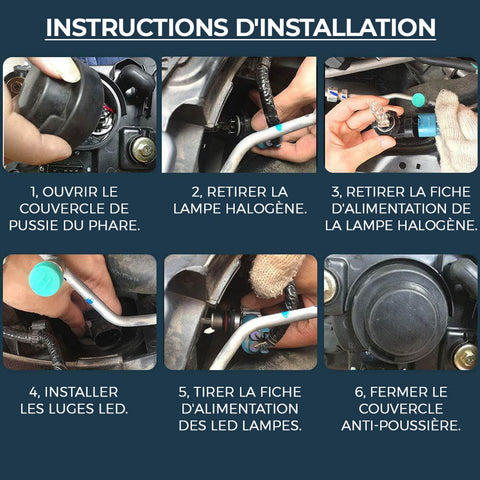 INSTRUCTIONS D'INSTALLATION

1, OUVRIR LE COUVERCLE DE PUSSIE DU PHARE.

2, RETIRER LA LAMPE HALOGÈNE.

3, RETIRER LA FICHE D'ALIMENTATION DE LA LAMPE HALOGÈNE.

4, INSTALLER LES LUGES LED.

5, TIRER LA FICHE D'ALIMENTATION DES LED LAMPES.

6, FERMER LE COUVERCLE ANTI-POUSSIÈRE.