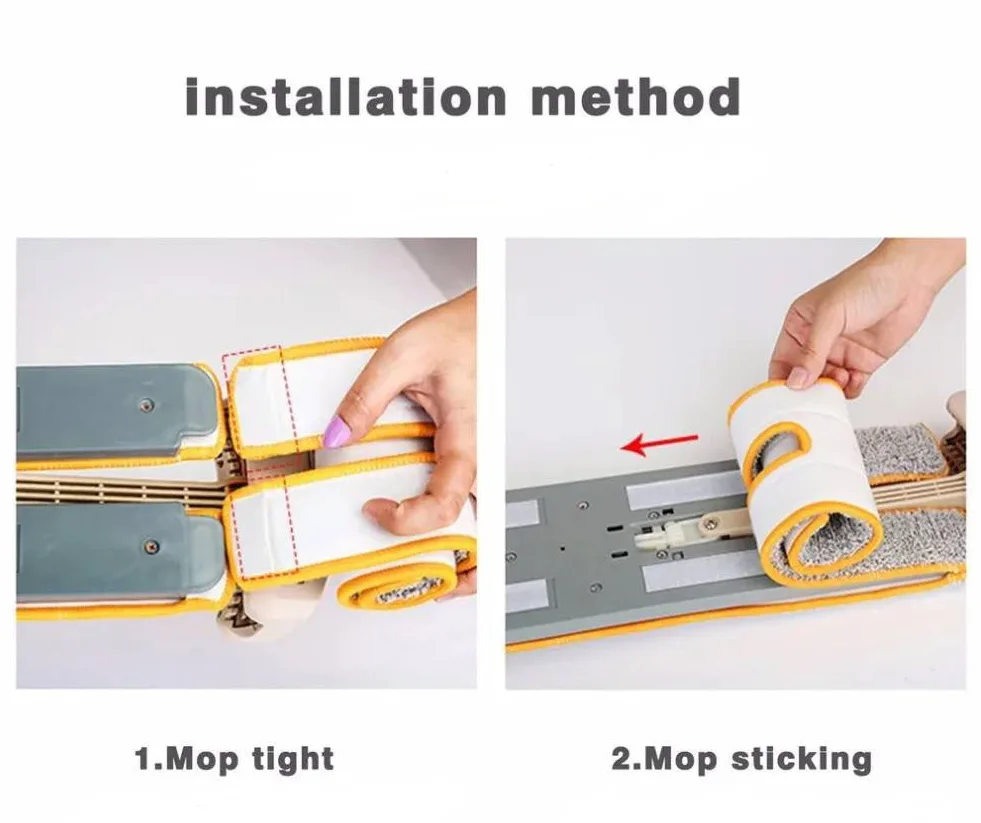 installation method

1.Mop tight

2.Mop sticking