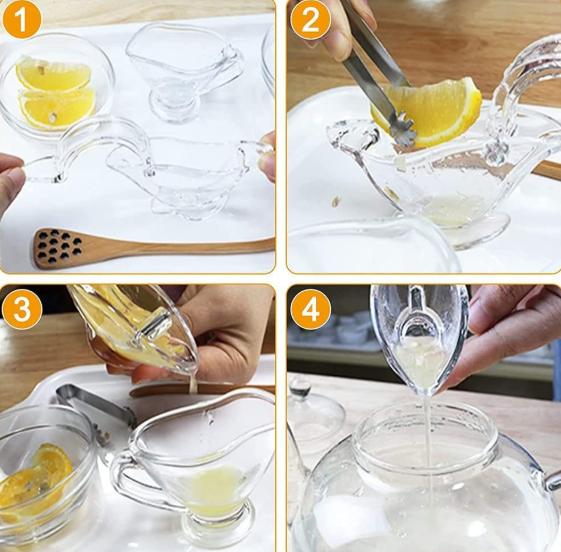 1

2

3

4