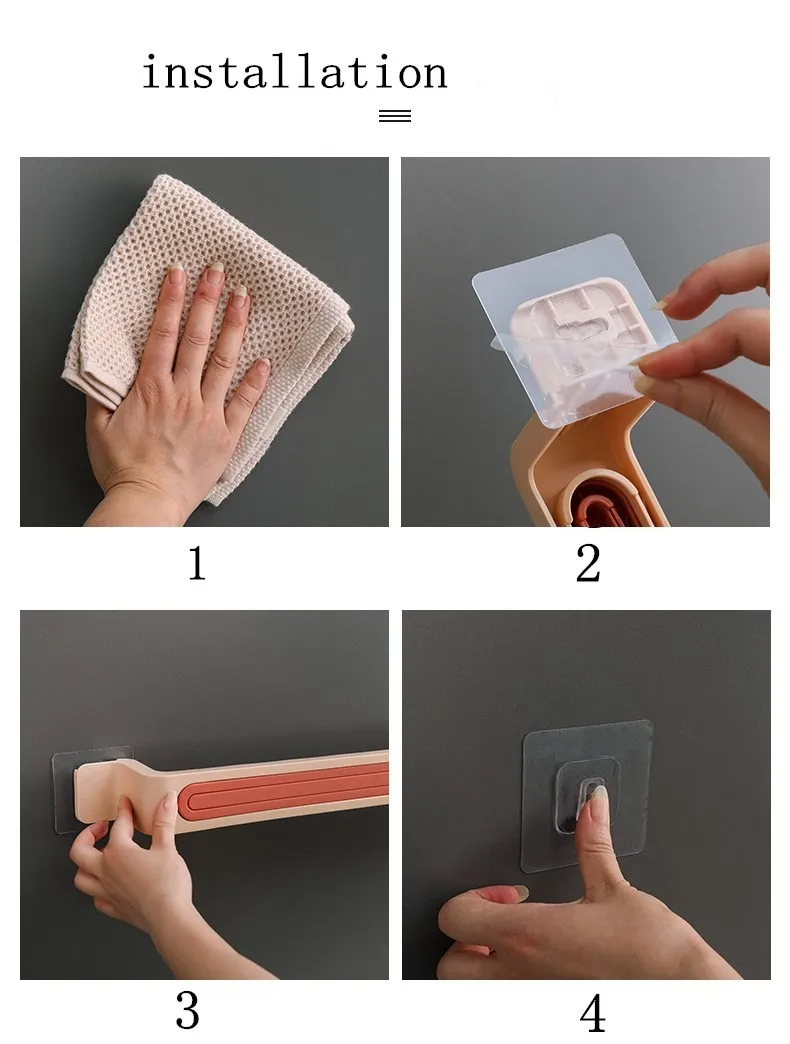 installation

1

2

3

4