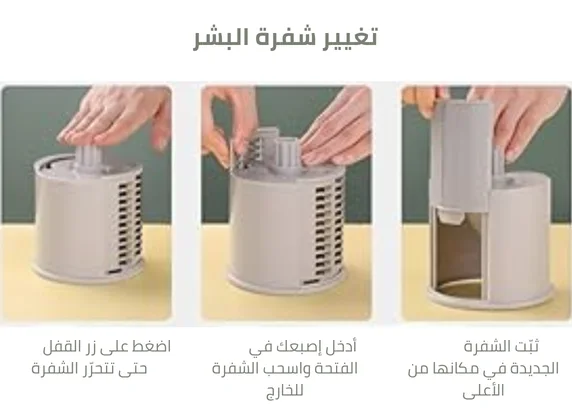 تغيير شفرة البشر

ثبّت الشفرة الجديدة في مكانها من الأعلى

أدخل إصبعك في الفتحة واسحب الشفرة للخارج

اضغط على زر القفل حتى تتحرّر الشفرة