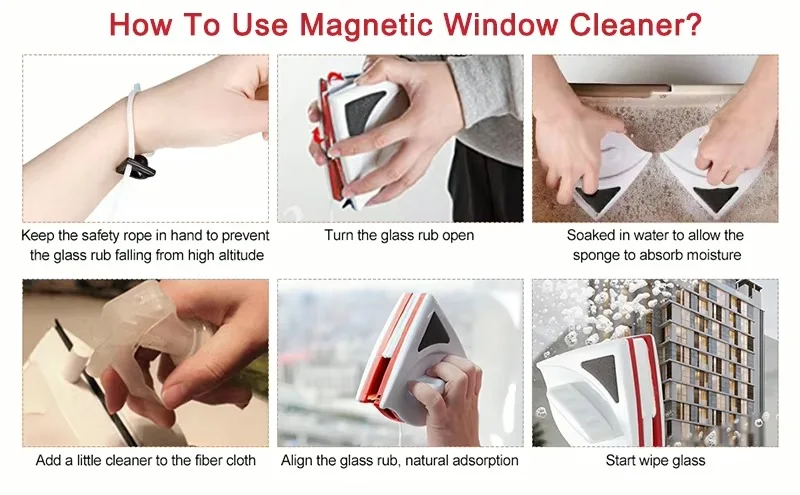 How To Use Magnetic Window Cleaner?

Keep the safety rope in hand to prevent the glass rub falling from high altitude

Turn the glass rub open

Soaked in water to allow the sponge to absorb moisture

Add a little cleaner to the fiber cloth

Align the glass rub, natural adsorption

Start wipe glass