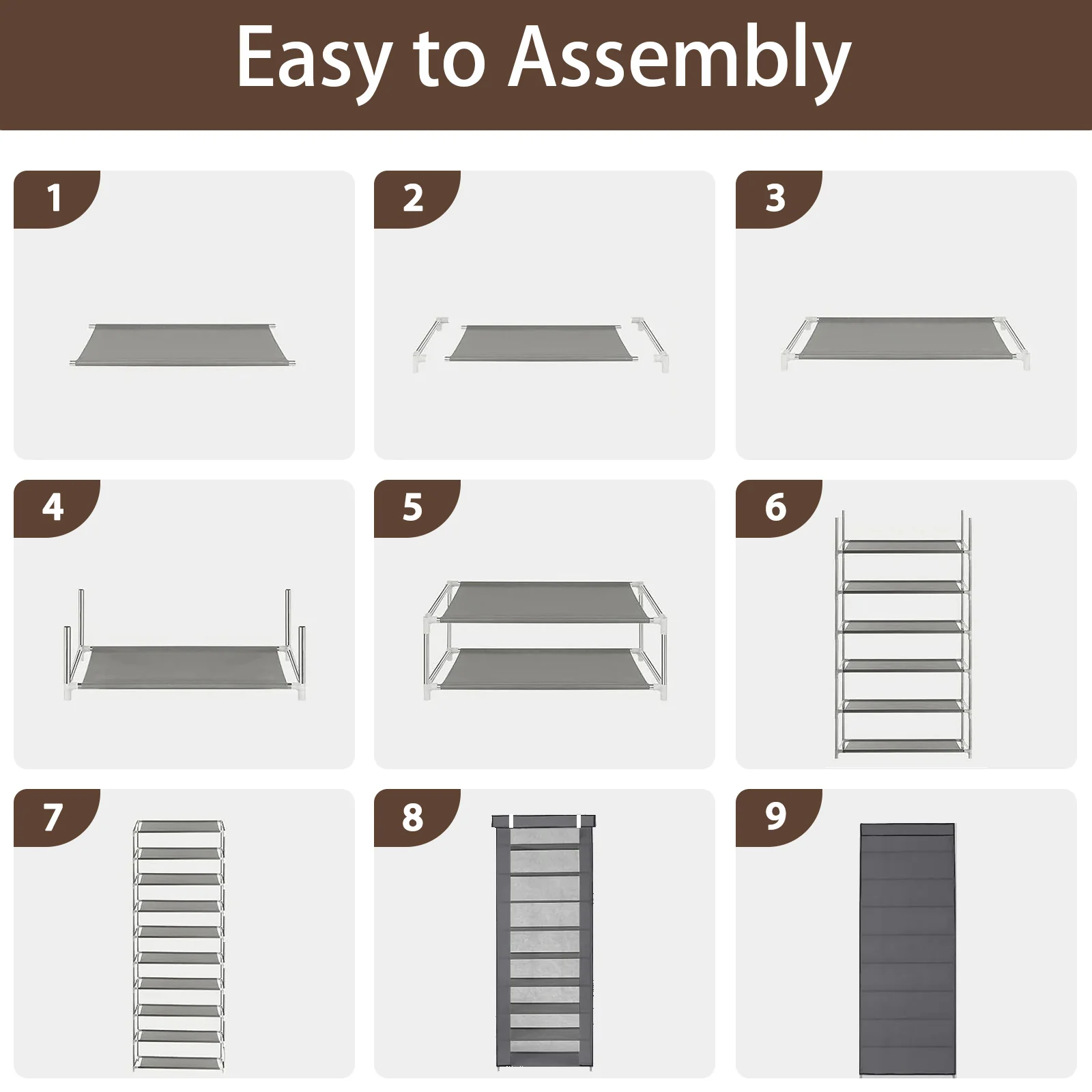 Easy to Assembly

1

2

3

4

5

6

7

8

9