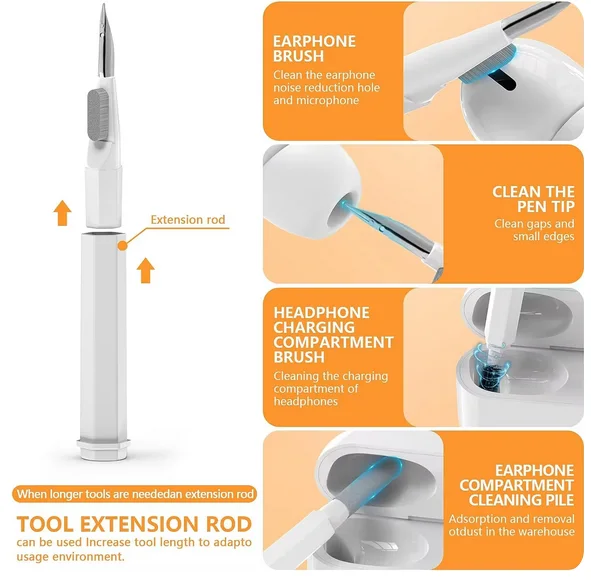 Extension rod

When longer tools are neededan extension rod

TOOL EXTENSION ROD
can be used Increase tool length to adapto usage environment.

EARPHONE BRUSH
Clean the earphone noise reduction hole and microphone

CLEAN THE PEN TIP
Clean gaps and small edges

HEADPHONE CHARGING COMPARTMENT BRUSH
Cleaning the charging compartment of headphones

EARPHONE COMPARTMENT CLEANING PILE
Adsorption and removal otdust in the warehouse