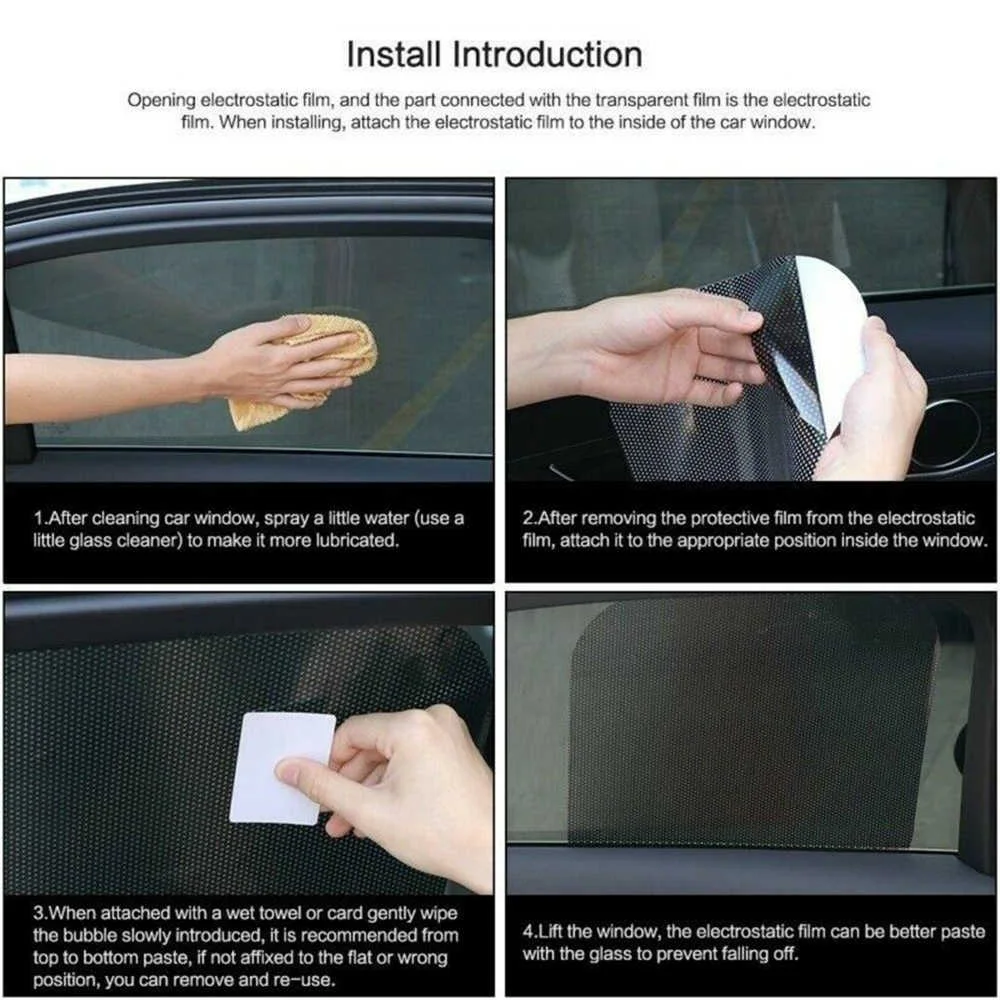 Install Introduction

Opening electrostatic film, and the part connected with the transparent film is the electrostatic film. When installing, attach the electrostatic film to the inside of the car window.

1.After cleaning car window, spray a little water (use a little glass cleaner) to make it more lubricated.

2.After removing the protective film from the electrostatic film, attach it to the appropriate position inside the window.

3.When attached with a wet towel or card gently wipe the bubble slowly introduced, it is recommended from top to bottom paste, if not affixed to the flat or wrong position, you can remove and re-use.

4.Lift the window, the electrostatic film can be better paste with the glass to prevent falling off.