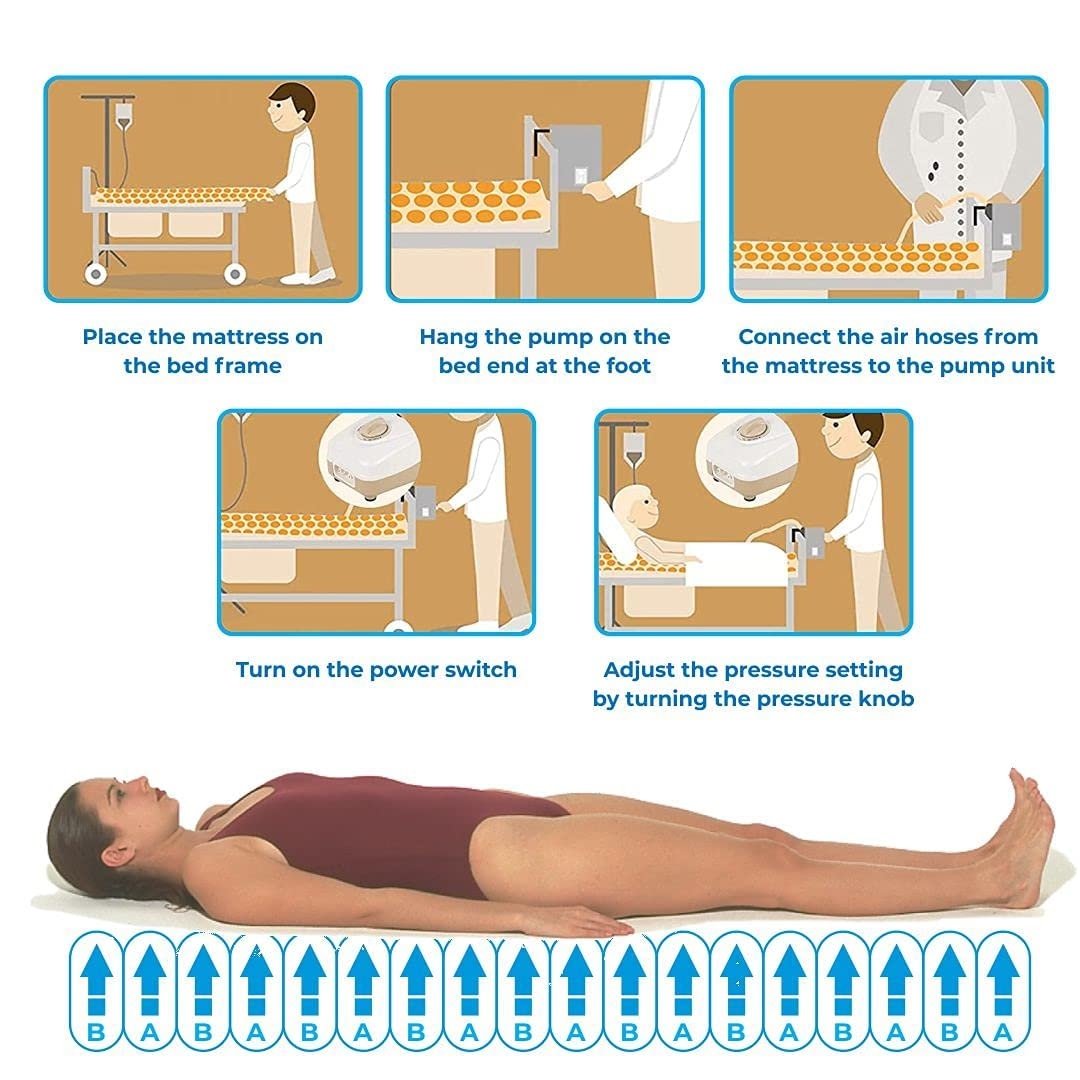 Place the mattress on the bed frame

Hang the pump on the bed end at the foot

Connect the air hoses from the mattress to the pump unit

Turn on the power switch

Adjust the pressure setting by turning the pressure knob

B A B A B A B A B A B A B A B A B A