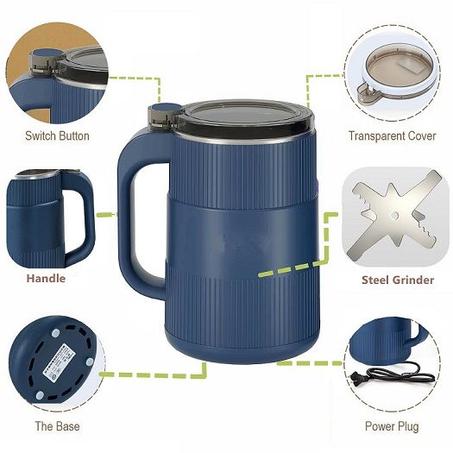 Switch Button

Transparent Cover

Handle

Steel Grinder

The Base

Power Plug