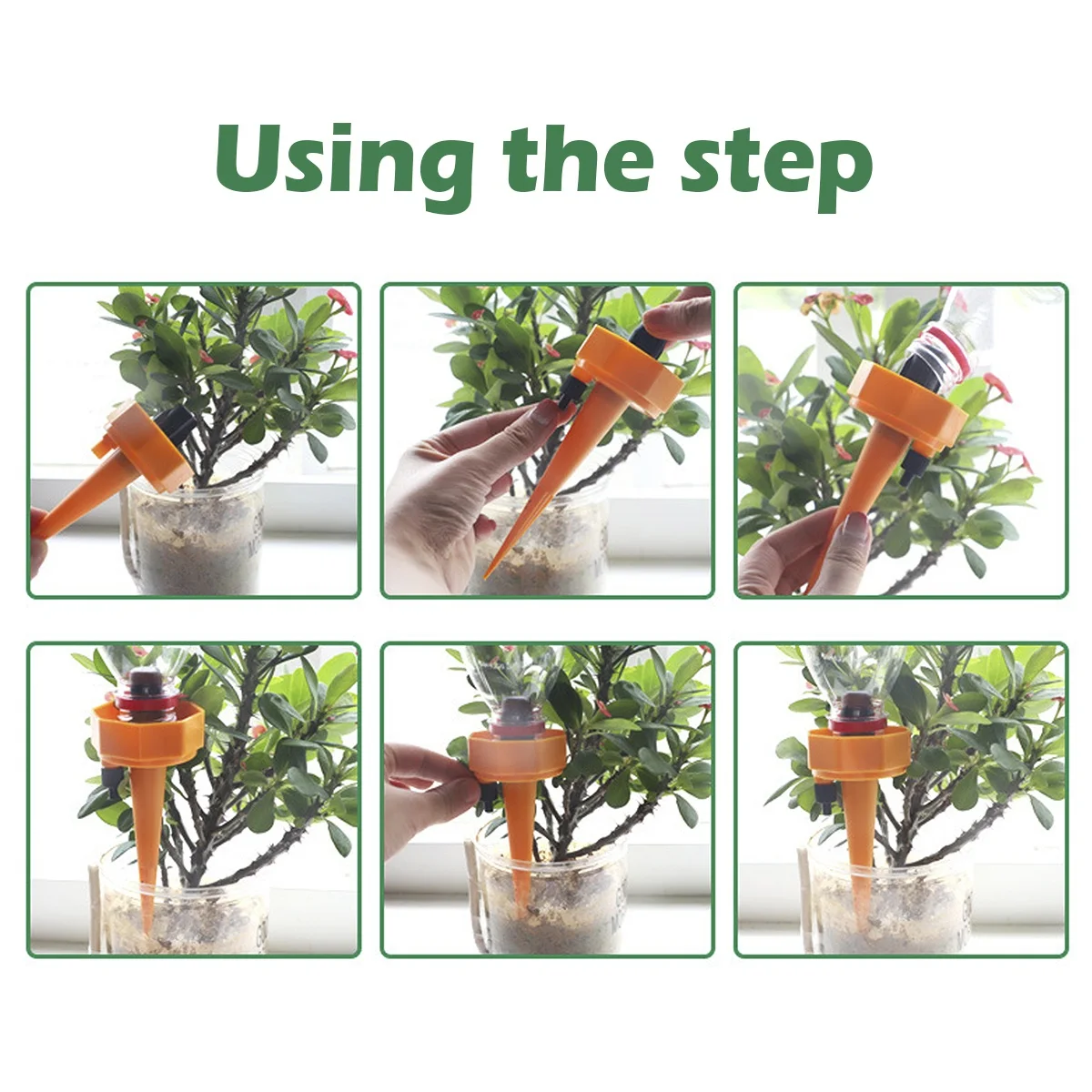 Using the step