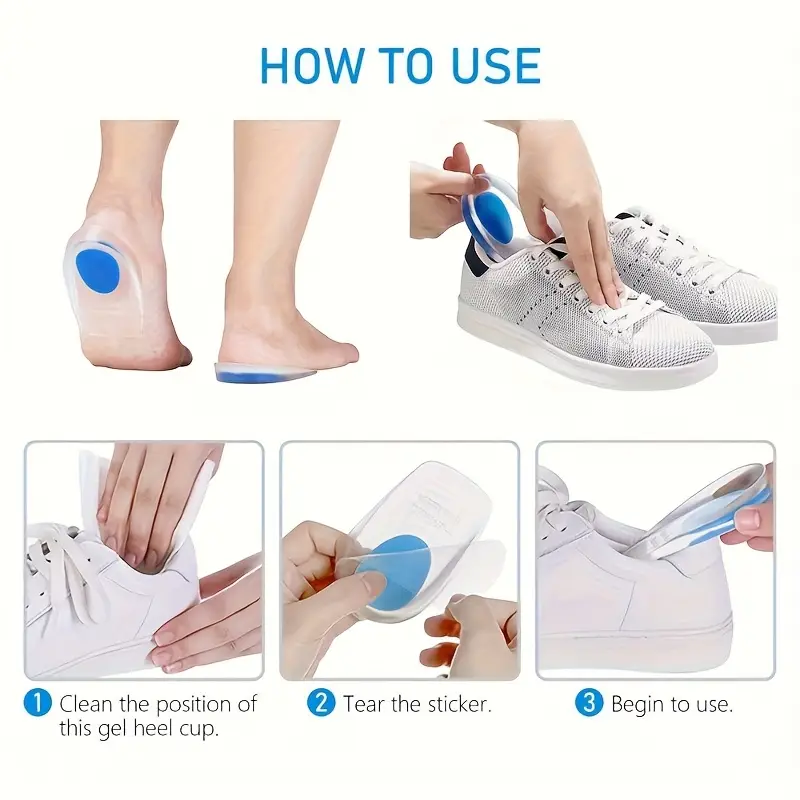 HOW TO USE

1 Clean the position of this gel heel cup.

2 Tear the sticker.

3 Begin to use.