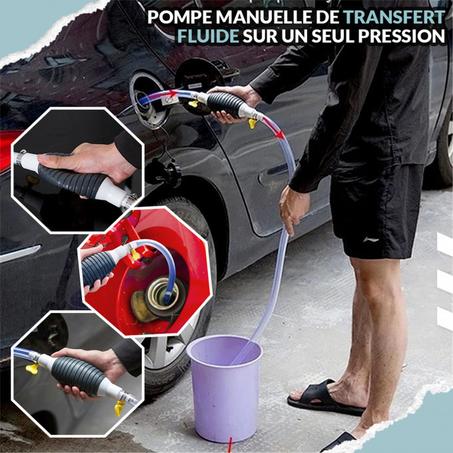 POMPE MANUELLE DE TRANSFERT FLUIDE SUR UN SEUL PRESSION