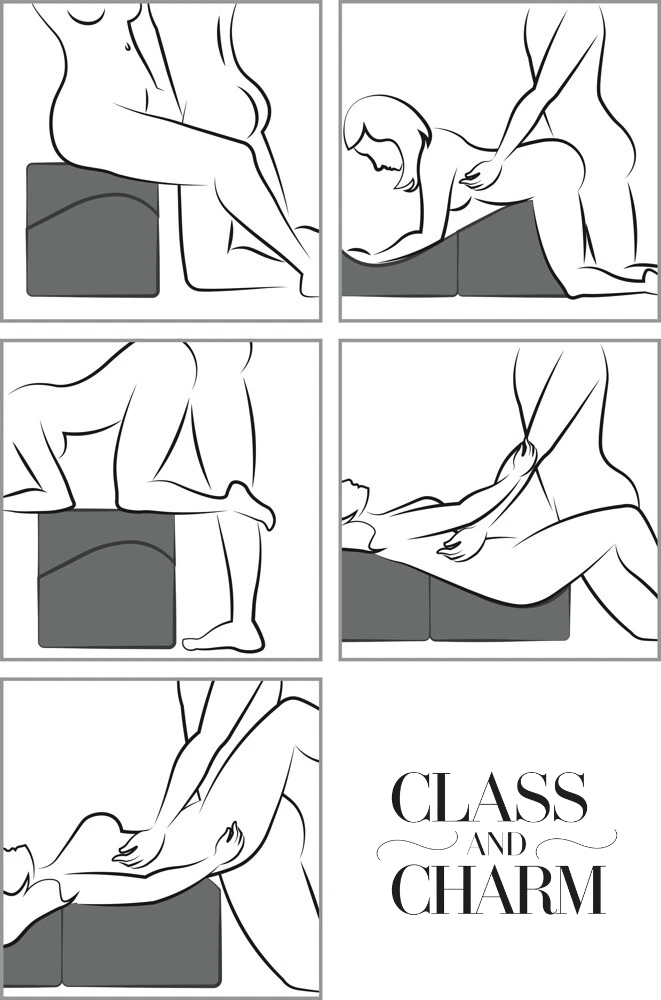 CLASS
AND
CHARM