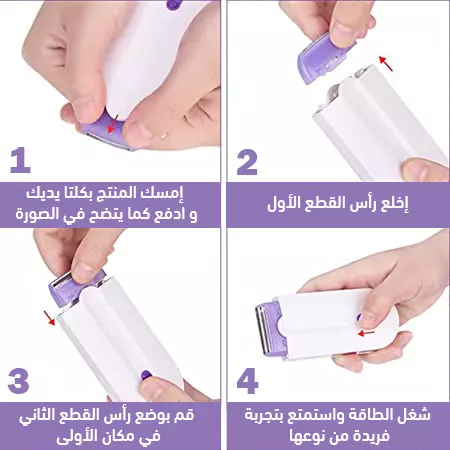 1

إمسك المنتج بكلتا يديك
و ادفع كما يتضح في الصورة

2

إخلع رأس القطع الأول

3

قم بوضع رأس القطع الثاني
في مكان الأولى

4

شغل الطاقة واستمتع بتجربة
فريدة من نوعها