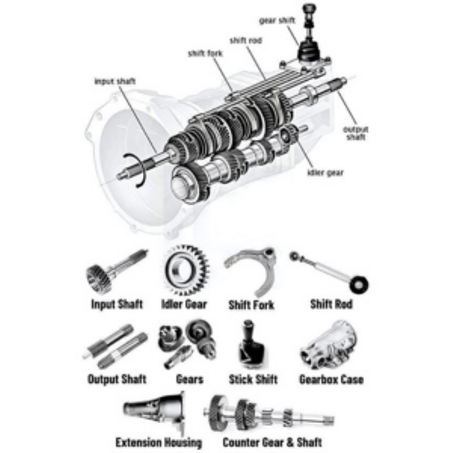 gear shift
shift rod
shift fork
input shaft
output shaft
idler gear

Input Shaft
Idler Gear
Shift Fork
Shift Rod
Output Shaft
Gears
Stick Shift
Gearbox Case
Extension Housing
Counter Gear & Shaft