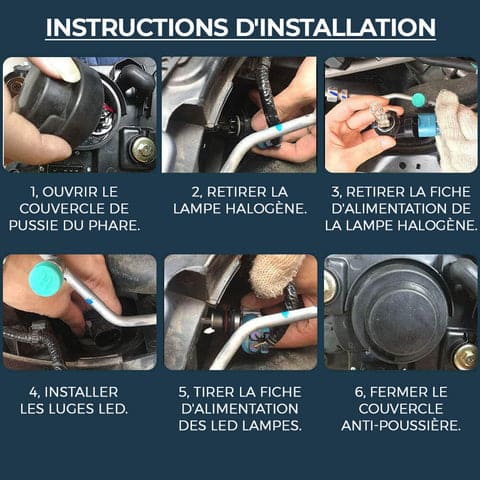 INSTRUCTIONS D'INSTALLATION

1, OUVRIR LE COUVERCLE DE PUSSIE DU PHARE.

2, RETIRER LA LAMPE HALOGÈNE.

3, RETIRER LA FICHE D'ALIMENTATION DE LA LAMPE HALOGÈNE.

4, INSTALLER LES LUGES LED.

5, TIRER LA FICHE D'ALIMENTATION DES LED LAMPES.

6, FERMER LE COUVERCLE ANTI-POUSSIÈRE.