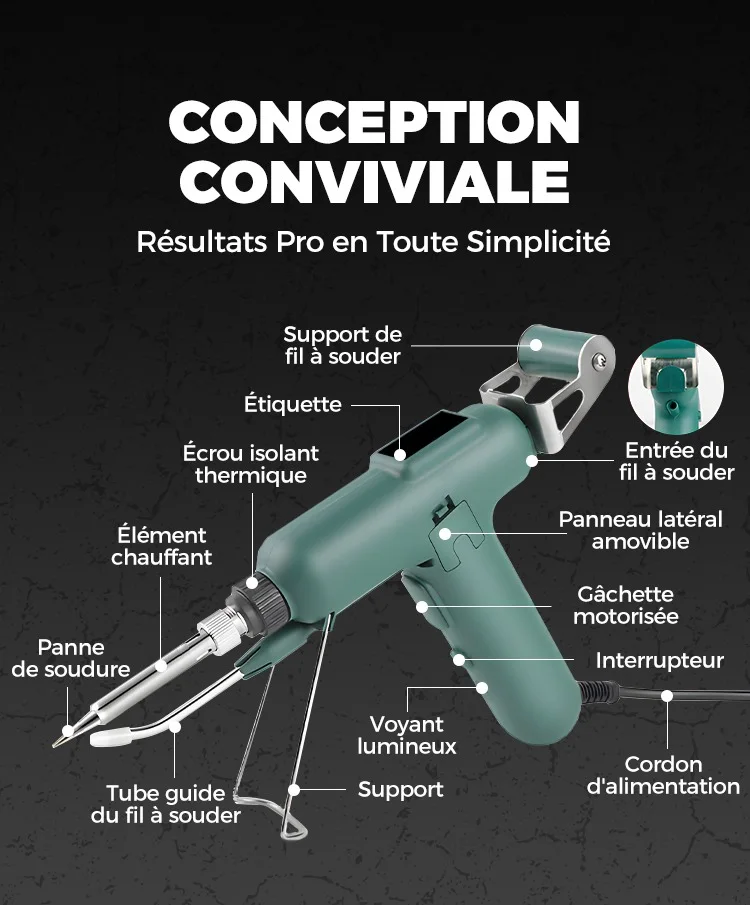 CONCEPTION CONVIVIALE

Résultats Pro en Toute Simplicité

Support de fil à souder

Étiquette

Écrou isolant thermique

Élément chauffant

Panne de soudure

Tube guide du fil à souder

Support

Voyant lumineux

Entrée du fil à souder

Panneau latéral amovible

Gâchette motorisée

Interrupteur

Cordon d'alimentation