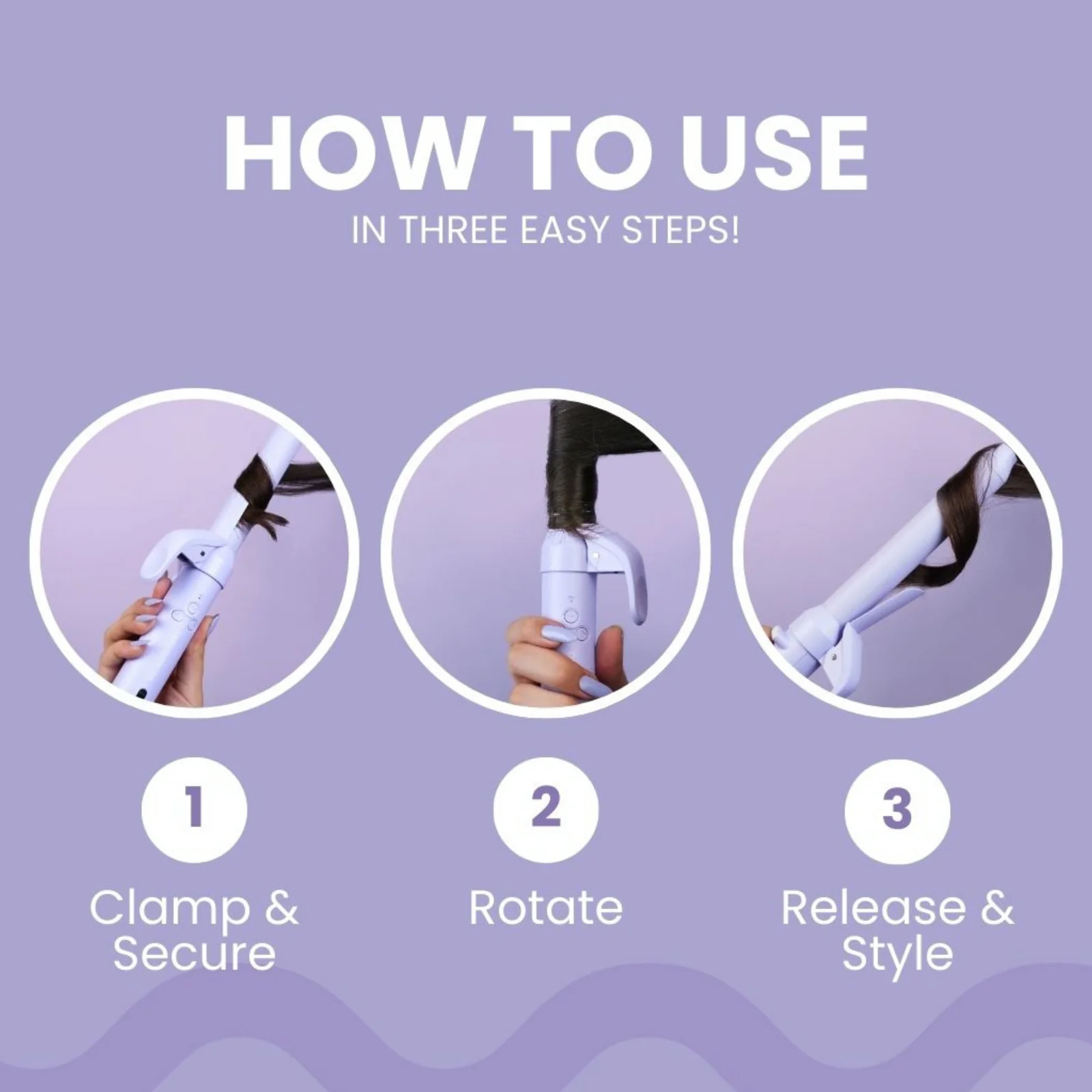 HOW TO USE
IN THREE EASY STEPS!

1
Clamp & Secure

2
Rotate

3
Release & Style