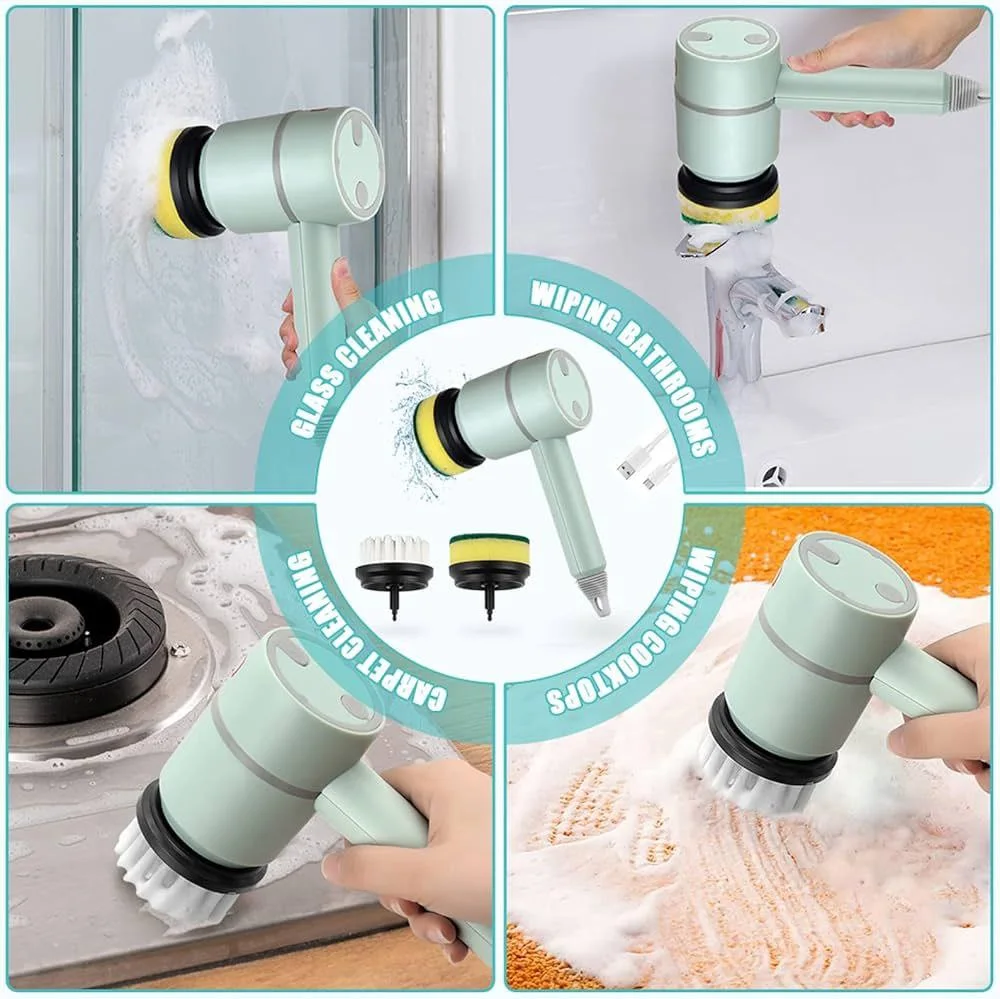 GLASS CLEANING

WIPING BATHROOMS

CARPET CLEANING

WIPING COOKTOPS