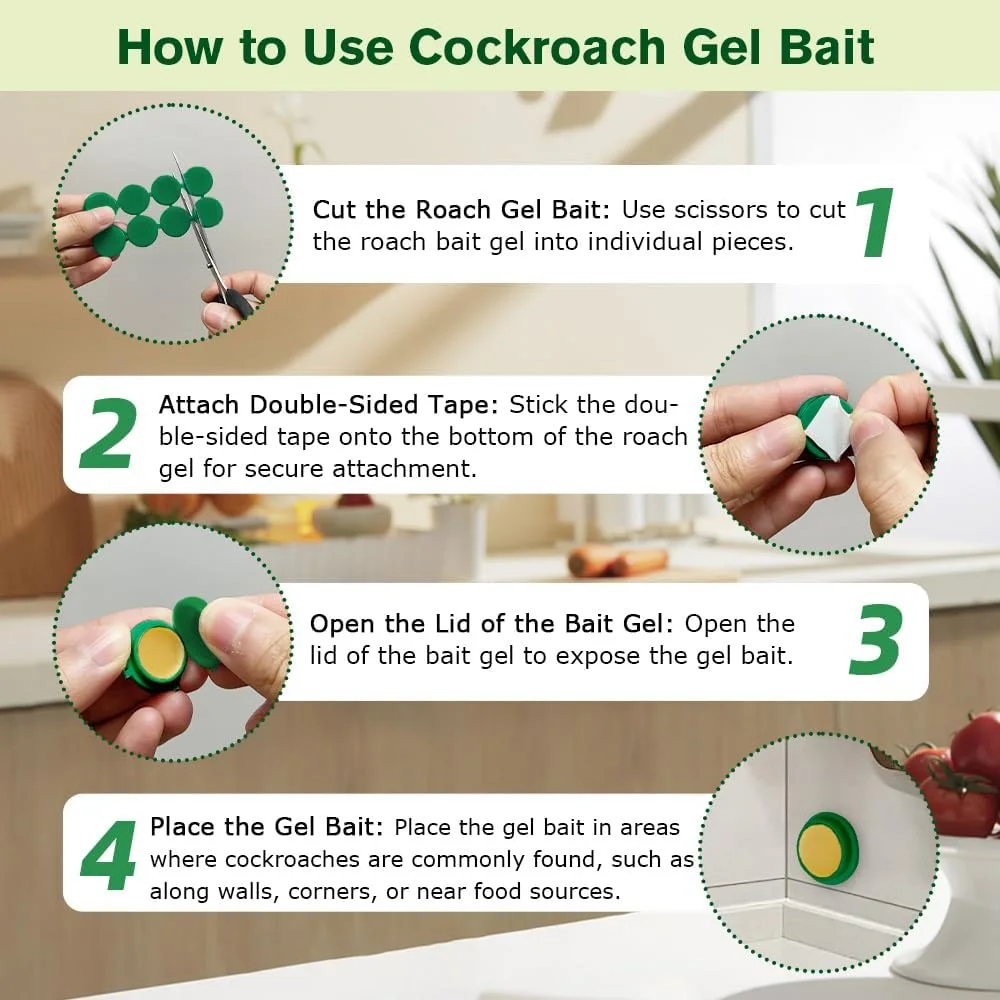 How to Use Cockroach Gel Bait

Cut the Roach Gel Bait: Use scissors to cut the roach bait gel into individual pieces. 1

2 Attach Double-Sided Tape: Stick the double-sided tape onto the bottom of the roach gel for secure attachment.

Open the Lid of the Bait Gel: Open the lid of the bait gel to expose the gel bait. 3

4 Place the Gel Bait: Place the gel bait in areas where cockroaches are commonly found, such as along walls, corners, or near food sources.