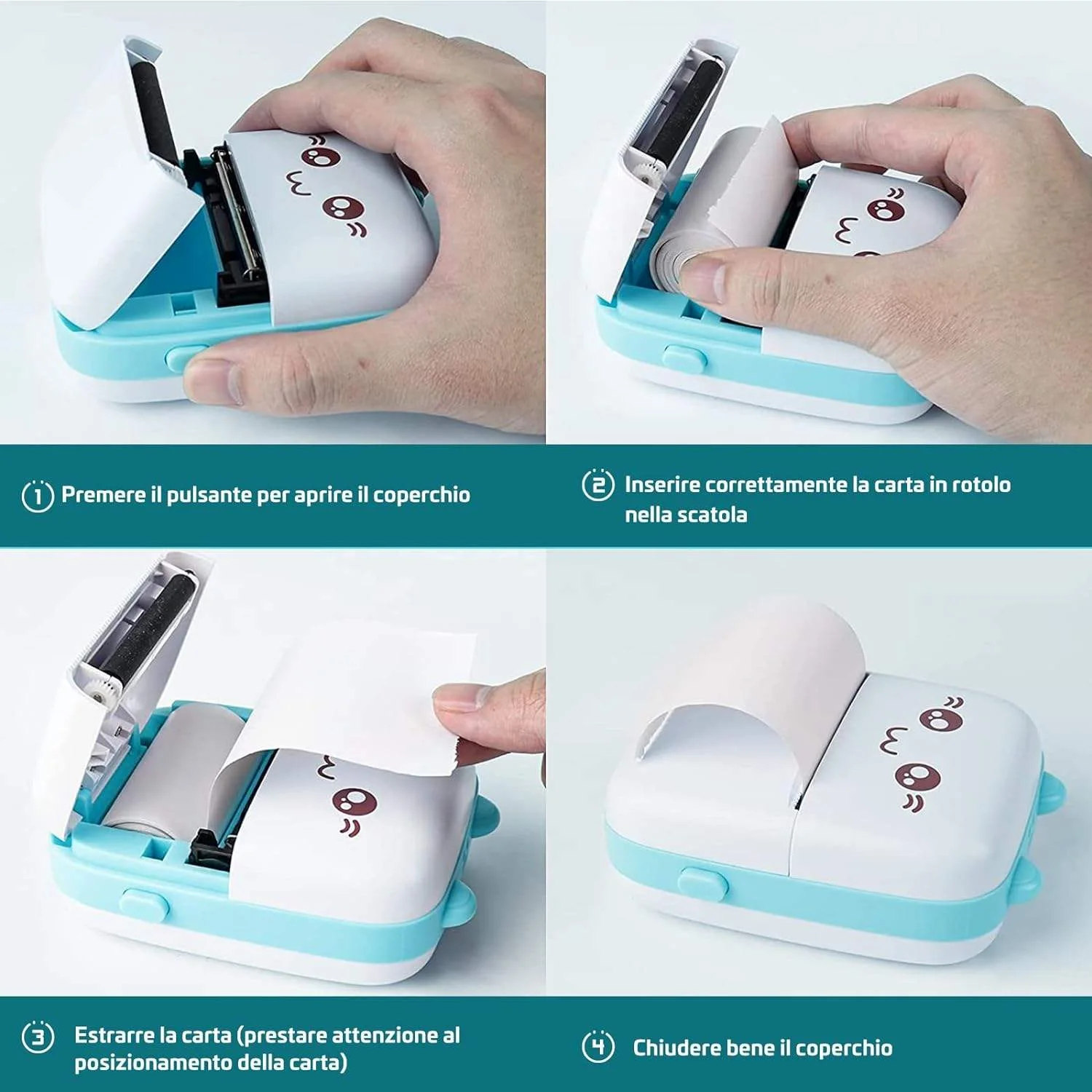 1 Premere il pulsante per aprire il coperchio

2 Inserire correttamente la carta in rotolo nella scatola

3 Estrarre la carta (prestare attenzione al posizionamento della carta)

4 Chiudere bene il coperchio