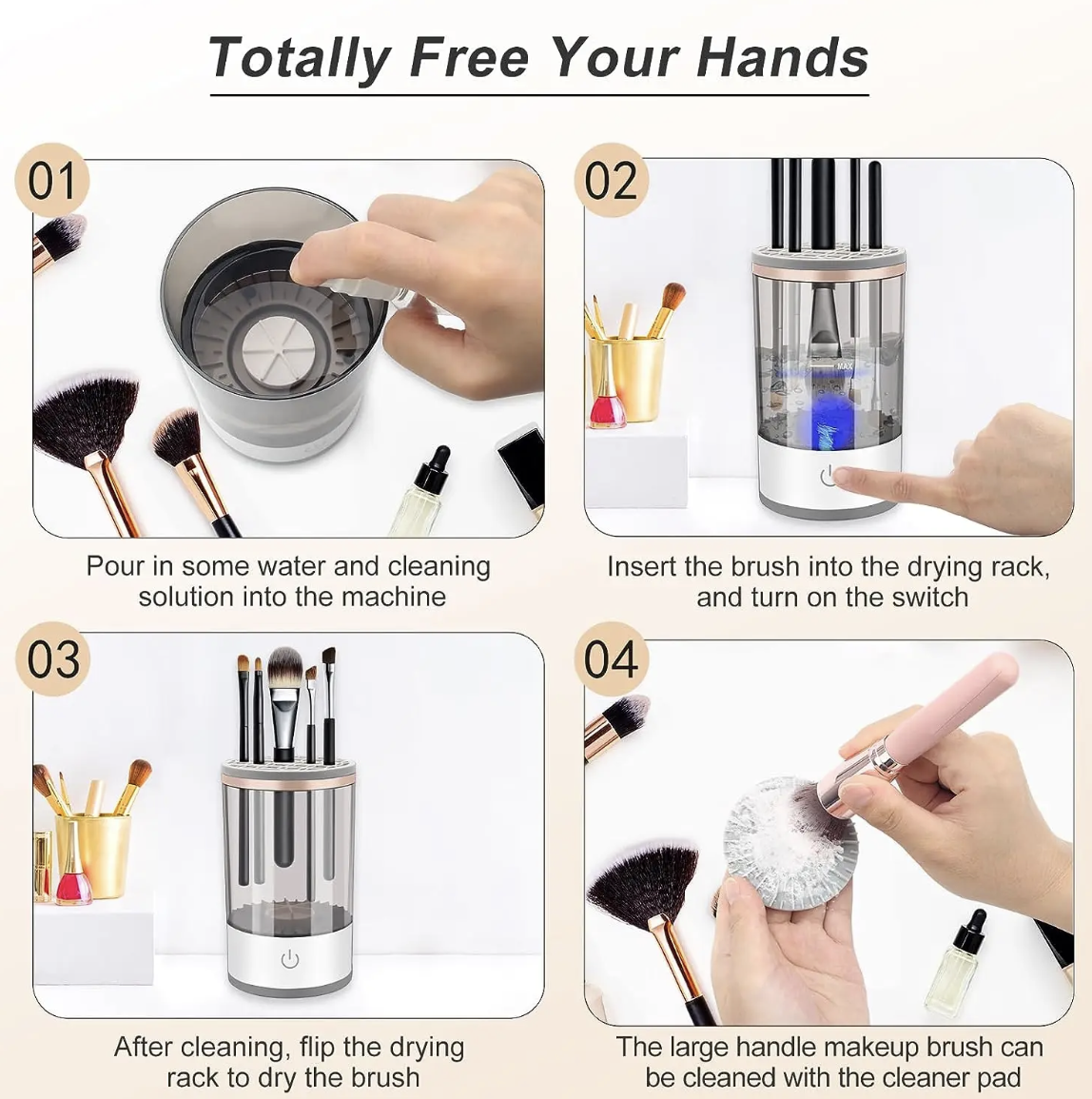 Totally Free Your Hands

01

Pour in some water and cleaning solution into the machine

02

MAX

Insert the brush into the drying rack, and turn on the switch

03

After cleaning, flip the drying rack to dry the brush

04

The large handle makeup brush can be cleaned with the cleaner pad