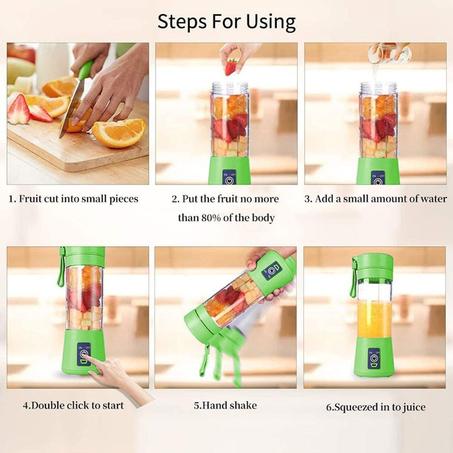 Steps For Using

1. Fruit cut into small pieces

2. Put the fruit no more than 80% of the body

3. Add a small amount of water

4.Double click to start

5.Hand shake

6.Squeezed in to juice