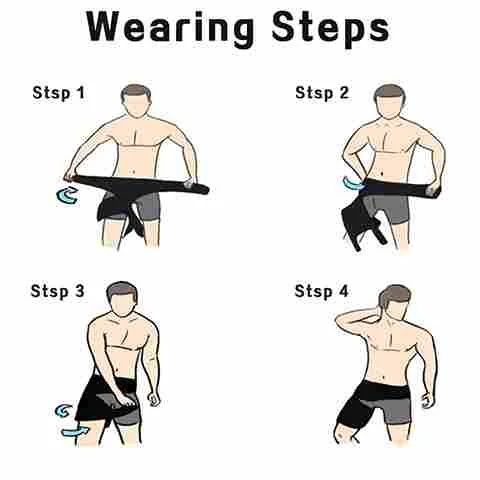 Wearing Steps

Stsp 1

Stsp 2

Stsp 3

Stsp 4