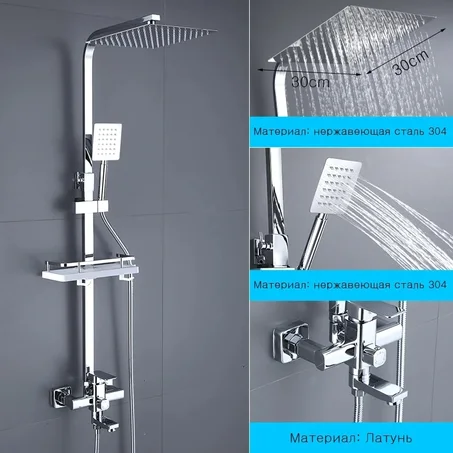 30cm

30cm

Материал: нержавеющая сталь 304

Материал: нержавеющая сталь 304

Материал: Латунь