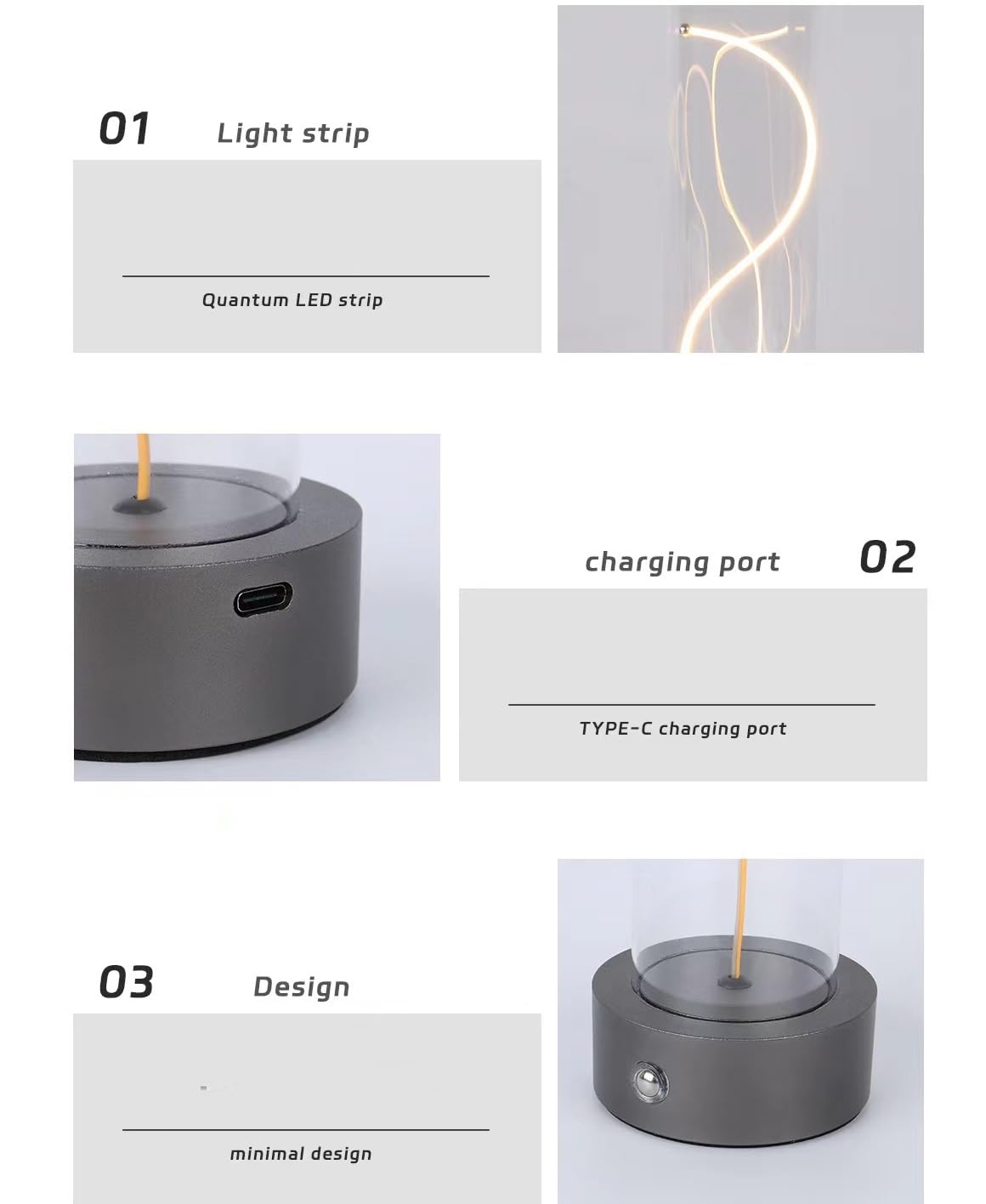 01 Light strip

Quantum LED strip

charging port 02

TYPE-C charging port

03 Design

minimal design