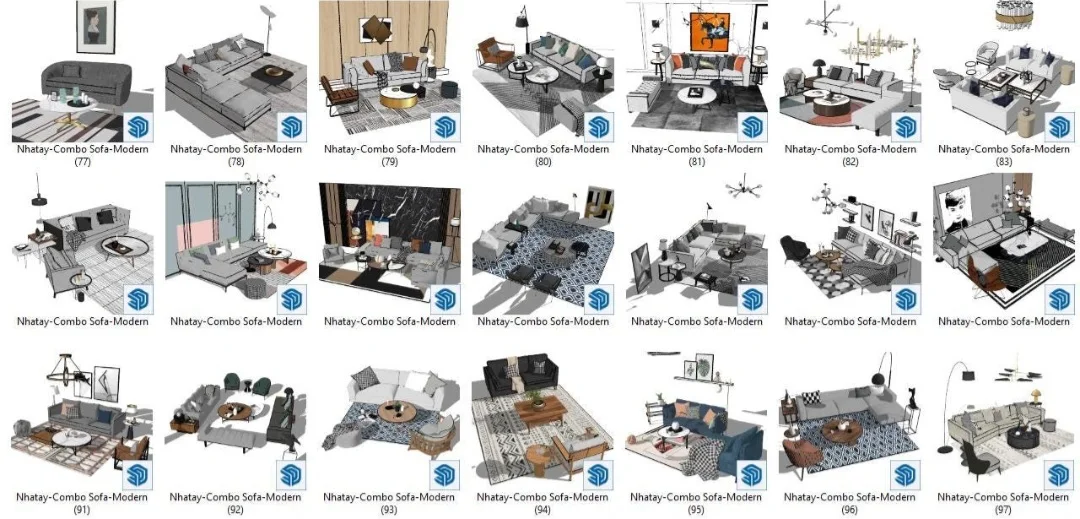 Nhatay-Combo Sofa-Modern (77)

Nhatay-Combo Sofa-Modern (78)

Nhatay-Combo Sofa-Modern (79)

Nhatay-Combo Sofa-Modern (80)

Nhatay-Combo Sofa-Modern (81)

Nhatay-Combo Sofa-Modern (82)

Nhatay-Combo Sofa-Modern (83)

Nhatay-Combo Sofa-Modern

Nhatay-Combo Sofa-Modern

Nhatay-Combo Sofa-Modern

Nhatay-Combo Sofa-Modern

Nhatay-Combo Sofa-Modern

Nhatay-Combo Sofa-Modern

Nhatay-Combo Sofa-Modern

Nhatay-Combo Sofa-Modern (91)

Nhatay-Combo Sofa-Modern (92)

Nhatay-Combo Sofa-Modern (93)

Nhatay-Combo Sofa-Modern (94)

Nhatay-Combo Sofa-Modern (95)

Nhatay-Combo Sofa-Modern (96)

Nhatay-Combo Sofa-Modern (97)