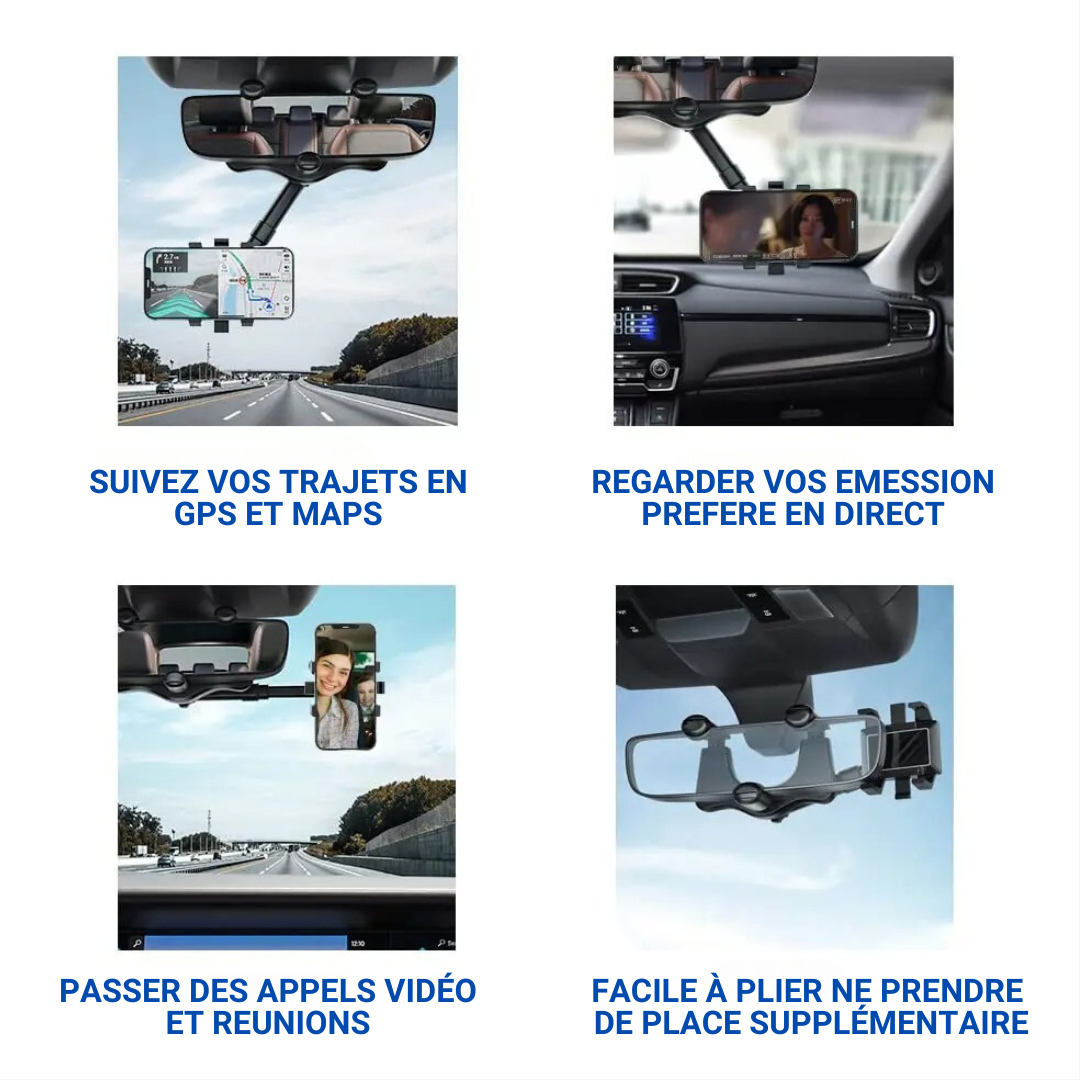 SUIVEZ VOS TRAJETS EN GPS ET MAPS

REGARDER VOS EMESSION PREFERE EN DIRECT

PASSER DES APPELS VIDÉO ET REUNIONS

FACILE À PLIER NE PRENDRE DE PLACE SUPPLÉMENTAIRE