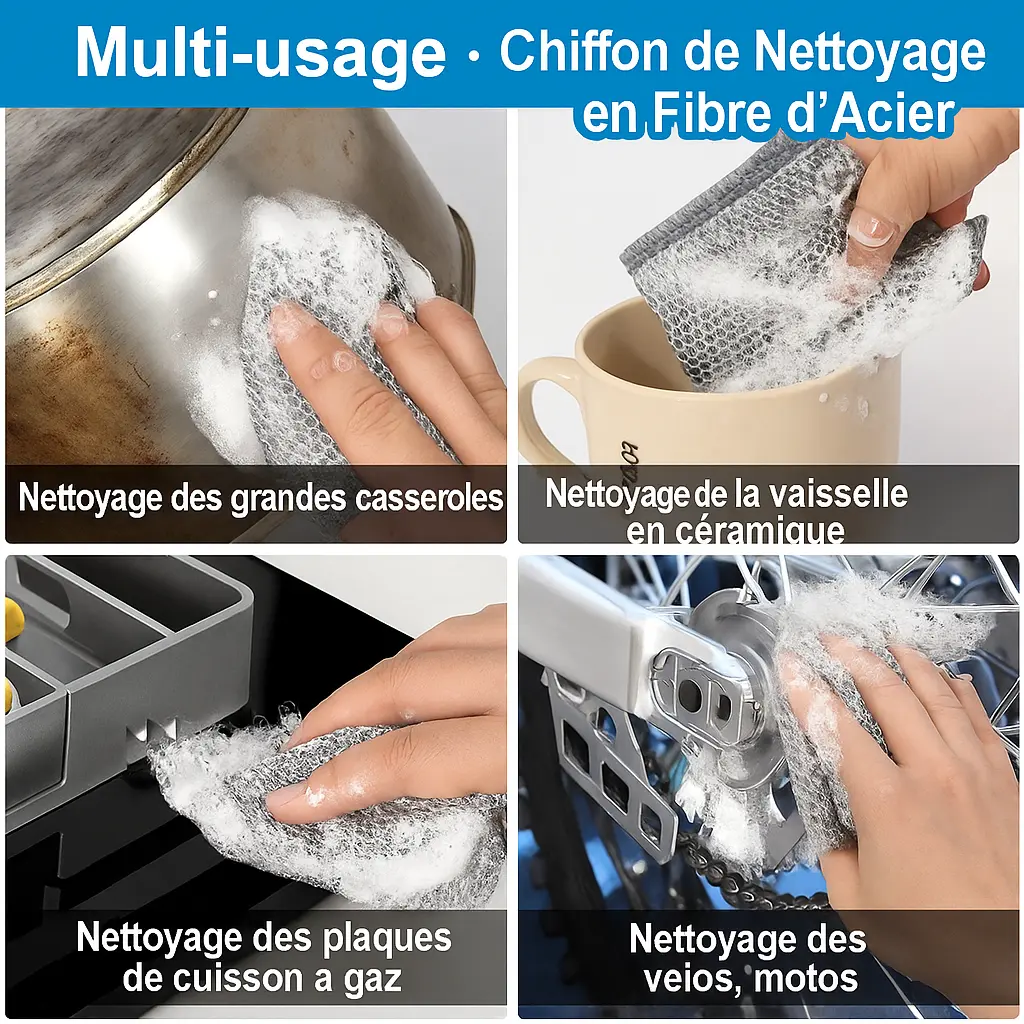 Multi-usage · Chiffon de Nettoyage en Fibre d'Acier

Nettoyage des grandes casseroles

Nettoyage de la vaisselle en céramique

Nettoyage des plaques de cuisson a gaz

Nettoyage des veios, motos