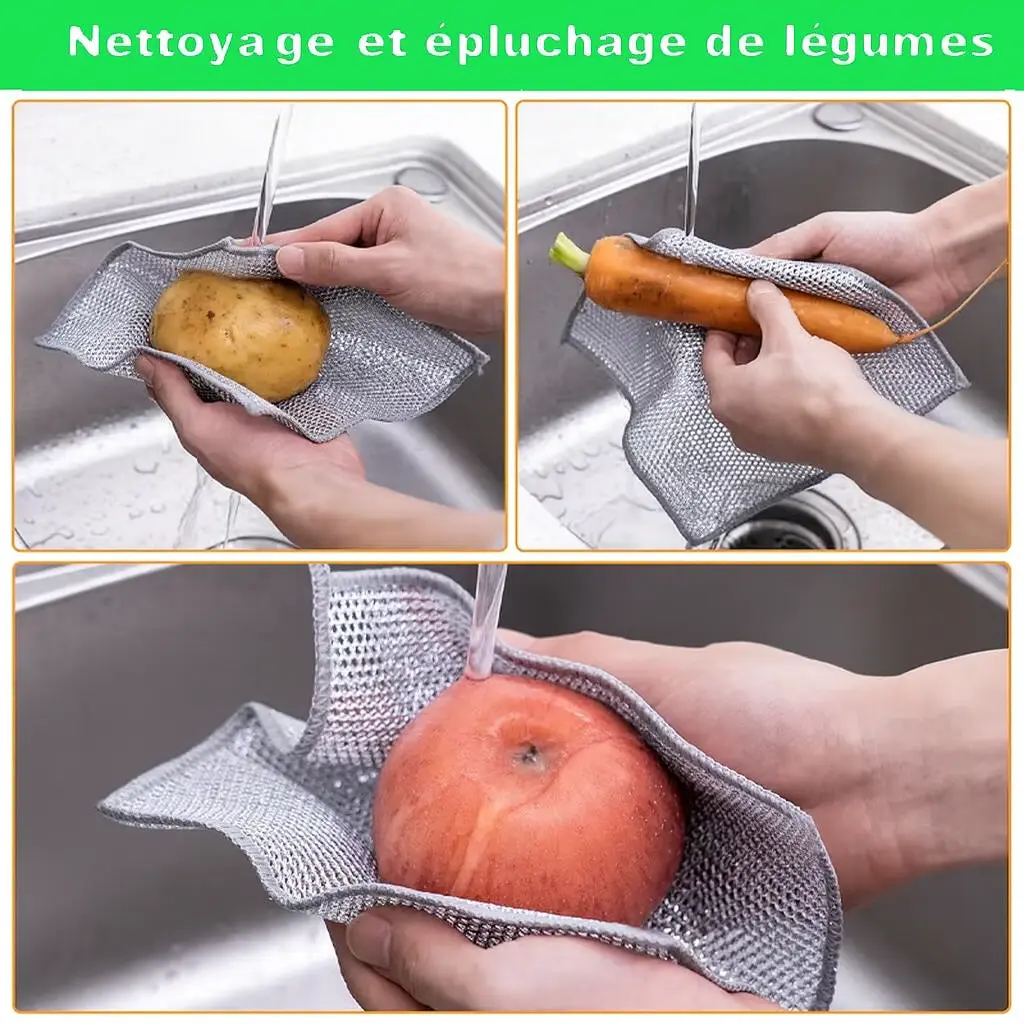 Nettoyage et épluchage de légumes