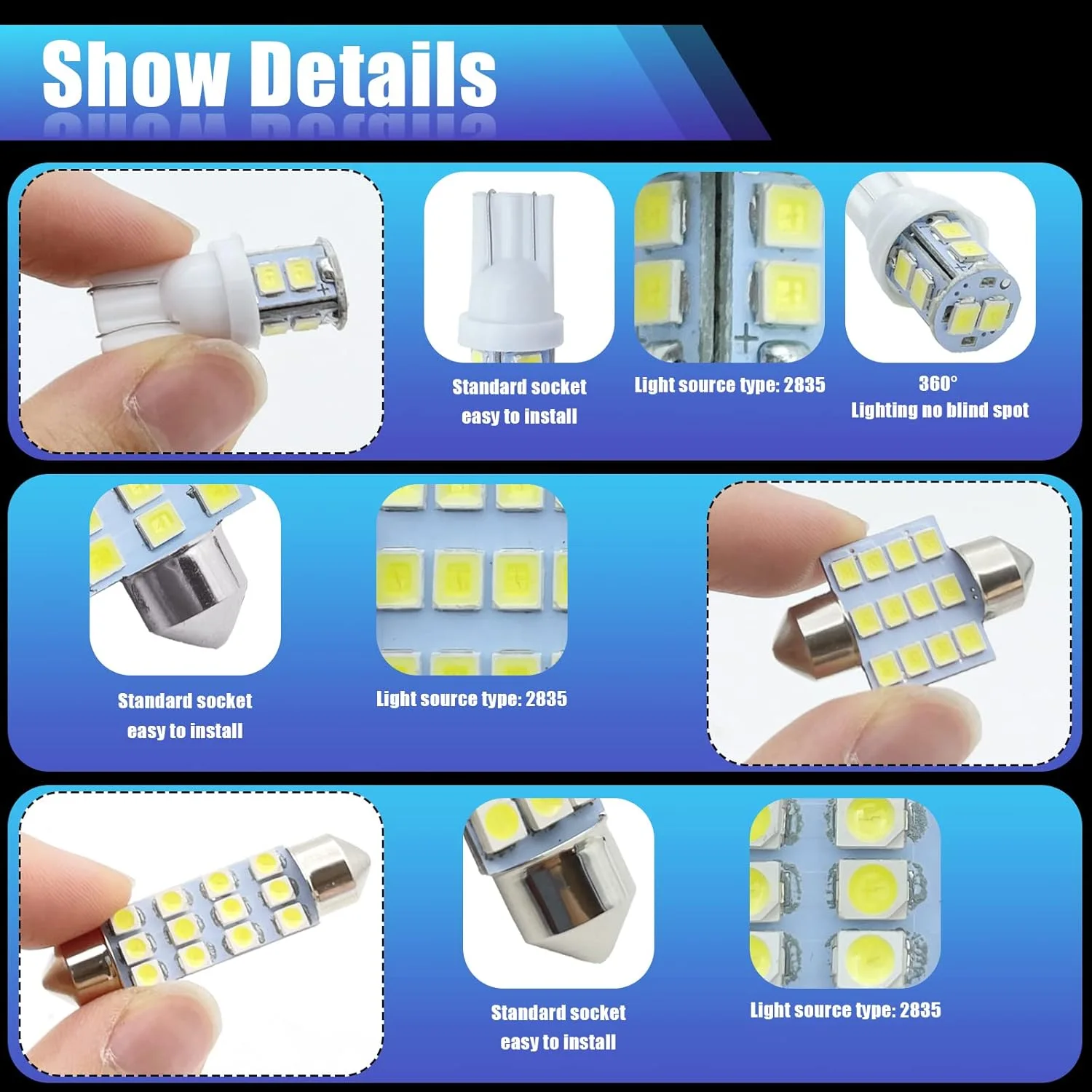 Show Details

Standard socket easy to install

Light source type: 2835

360° Lighting no blind spot

Standard socket easy to install

Light source type: 2835

Standard socket easy to install

Light source type: 2835