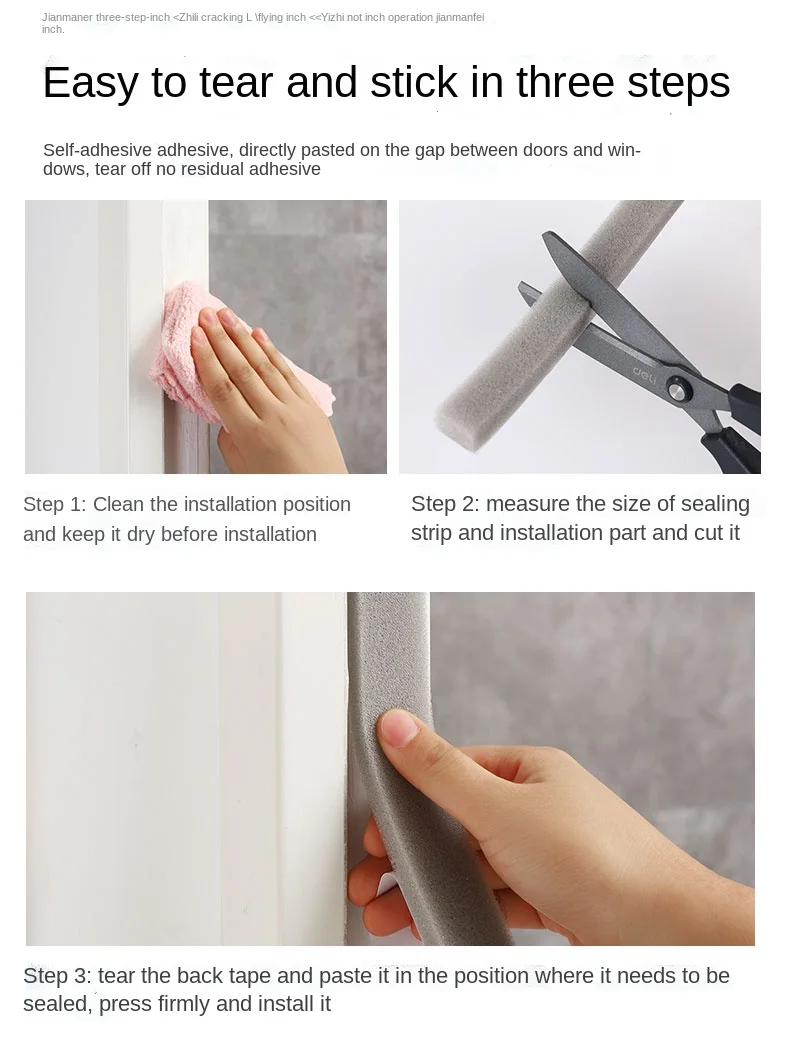 Jianmaner three-step-inch <Zhili cracking L \flying inch <<Yizhi not inch operation jianmanfei inch.

Easy to tear and stick in three steps

Self-adhesive adhesive, directly pasted on the gap between doors and windows, tear off no residual adhesive

deli

Step 1: Clean the installation position and keep it dry before installation

Step 2: measure the size of sealing strip and installation part and cut it

Step 3: tear the back tape and paste it in the position where it needs to be sealed, press firmly and install it