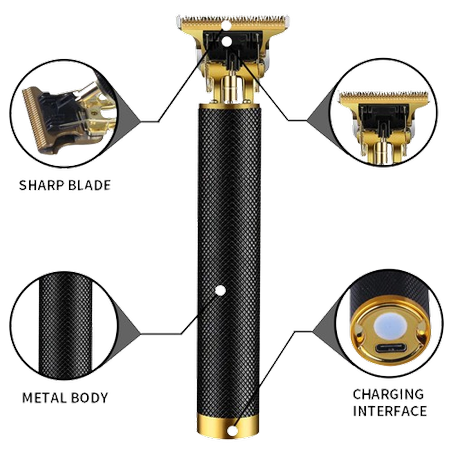 SHARP BLADE

METAL BODY

CHARGING INTERFACE