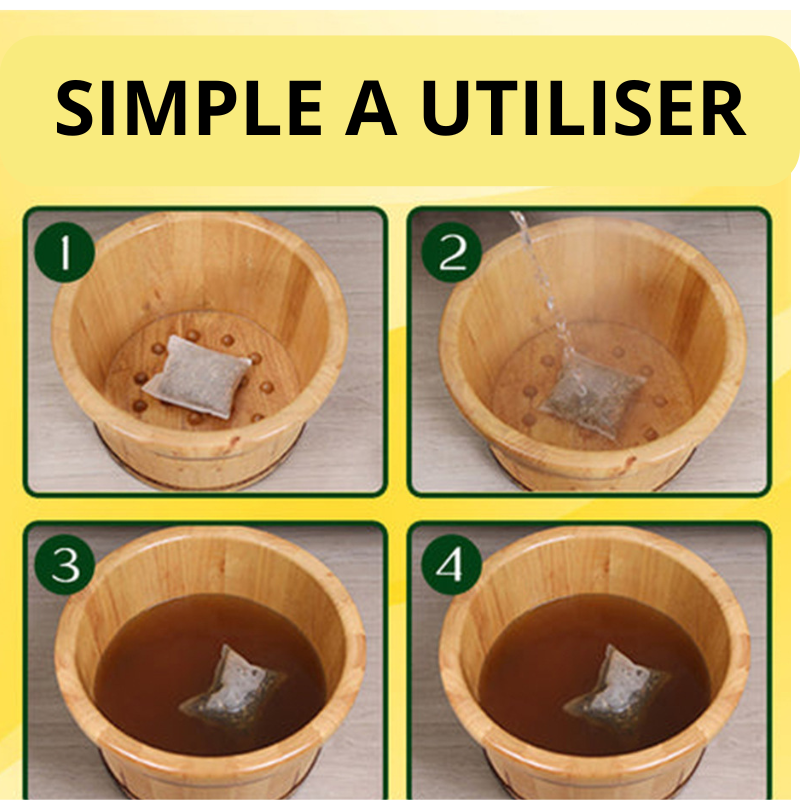 SIMPLE A UTILISER

1

2

3

4