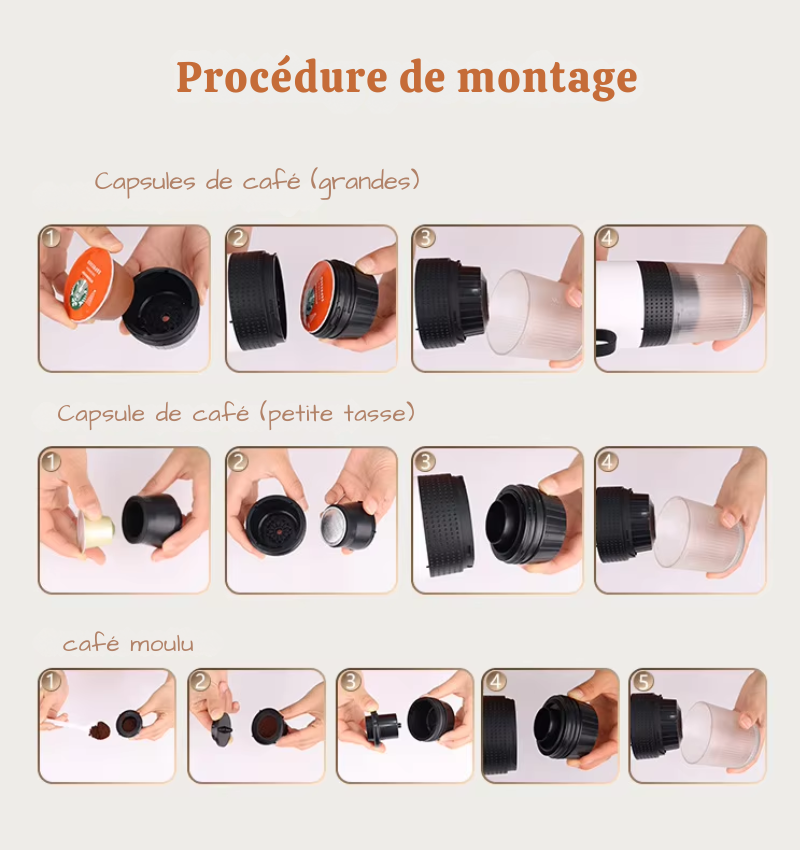 Procédure de montage

Capsules de café (grandes)

1

2

3

4

Capsule de café (petite tasse)

1

2

3

4

café moulu

1

2

3

4

5