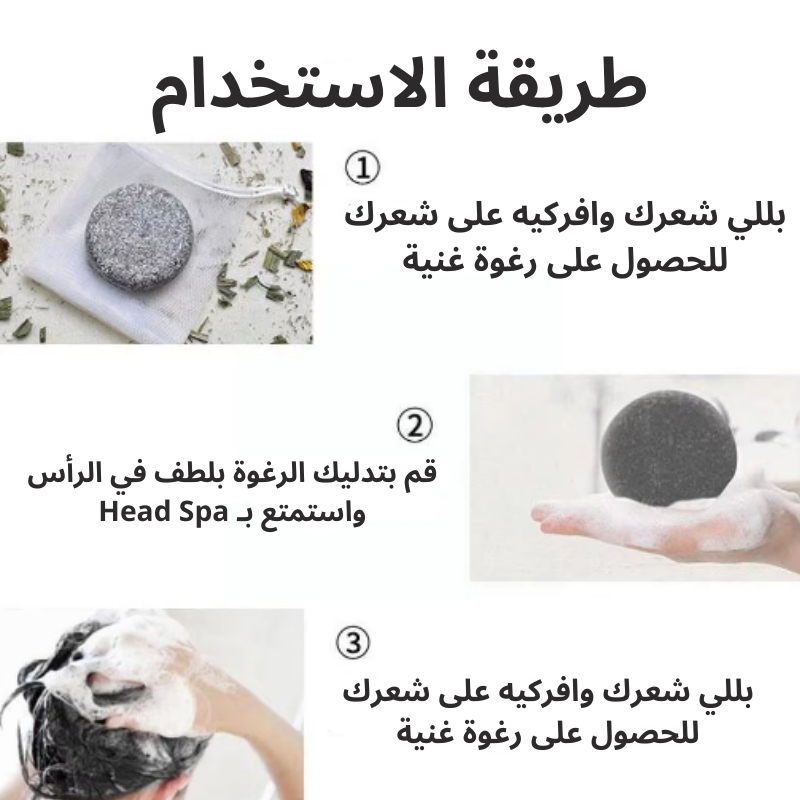 طريقة الاستخدام

①
بللي شعرك وافركيه على شعرك للحصول على رغوة غنية

②
قم بتدليك الرغوة بلطف في الرأس واستمتع بـ Head Spa

③
بللي شعرك وافركيه على شعرك للحصول على رغوة غنية