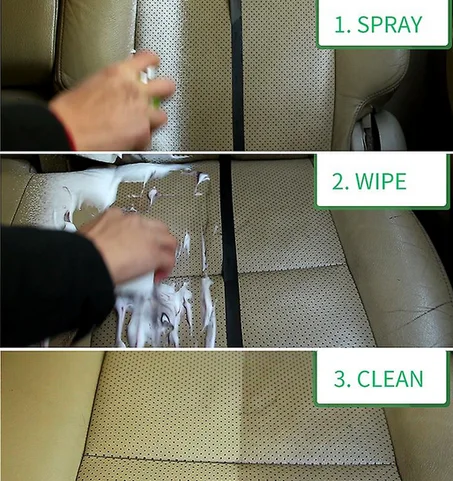 1. SPRAY

2. WIPE

3. CLEAN