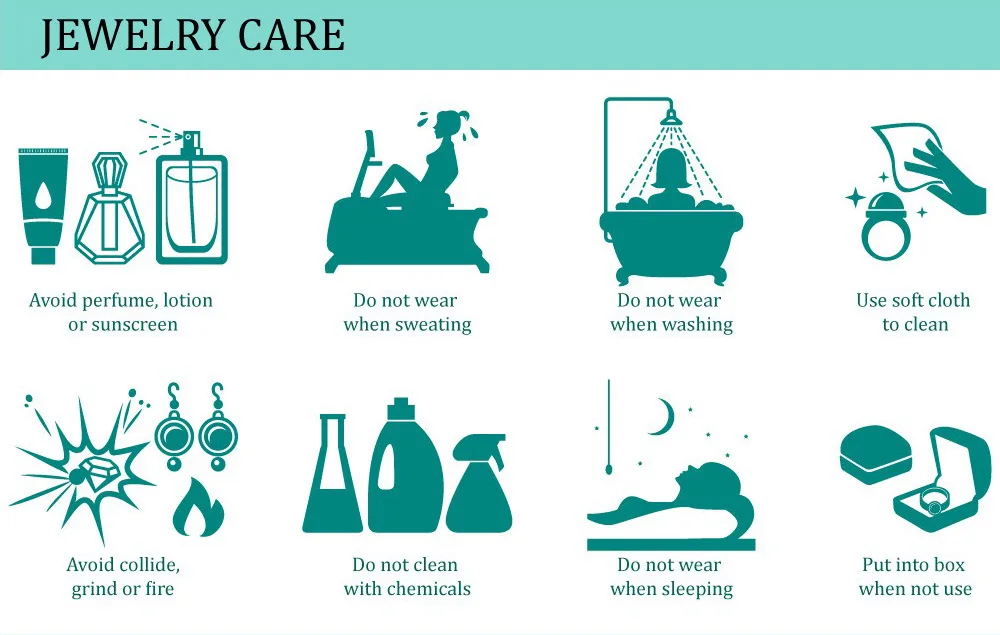 JEWELRY CARE

Avoid perfume, lotion or sunscreen

Do not wear when sweating

Do not wear when washing

Use soft cloth to clean

Avoid collide, grind or fire

Do not clean with chemicals

Do not wear when sleeping

Put into box when not use