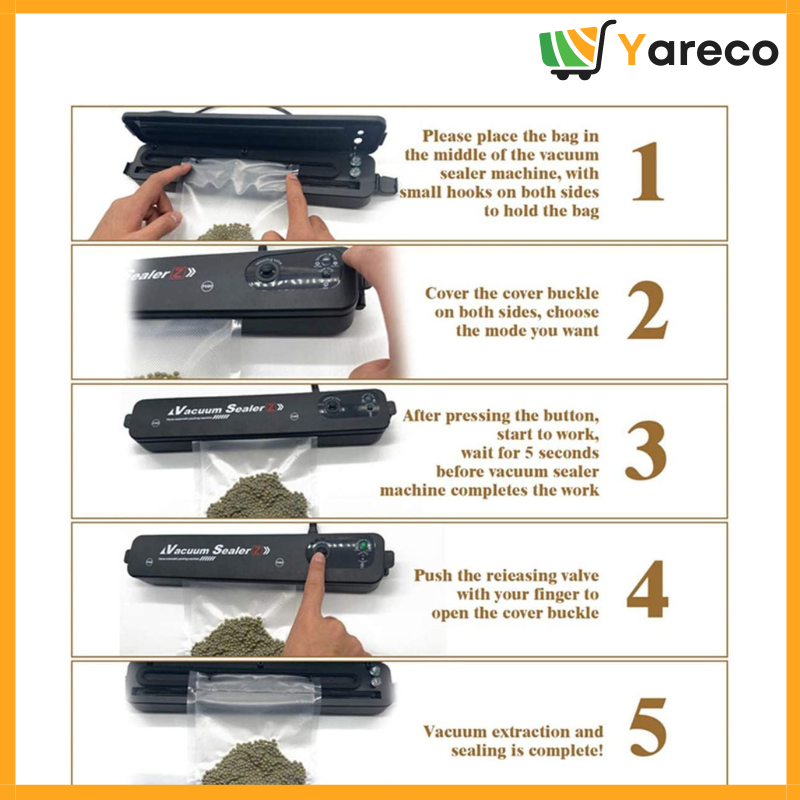 Yareco

Please place the bag in the middle of the vacuum sealer machine, with small hooks on both sides to hold the bag

1

Sealer Z

Cover the cover buckle on both sides, choose the mode you want

2

Vacuum Sealer Z

After pressing the button, start to work, wait for 5 seconds before vacuum sealer machine completes the work

3

Vacuum Sealer Z

Push the reieasing valve with your finger to open the cover buckle

4

Vacuum extraction and sealing is complete!

5