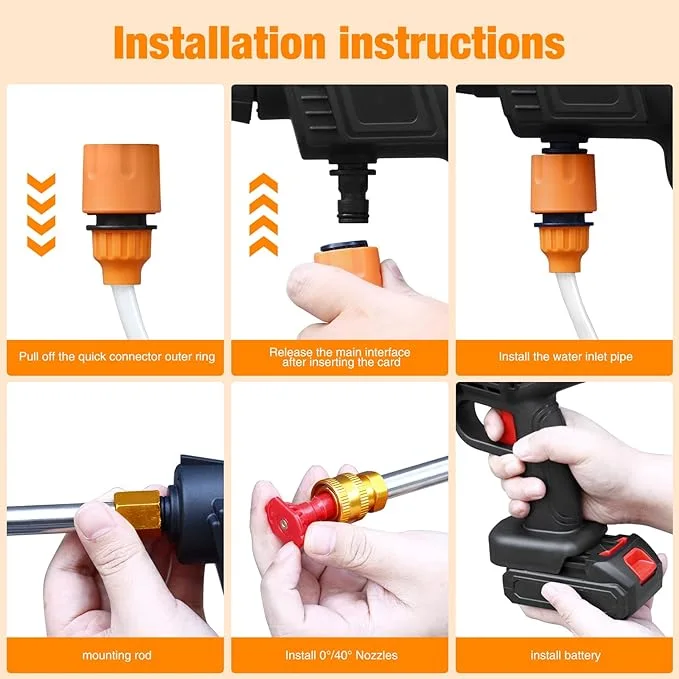 Installation instructions

Pull off the quick connector outer ring

Release the main interface after inserting the card

Install the water inlet pipe

mounting rod

Install 0°/40° Nozzles

install battery