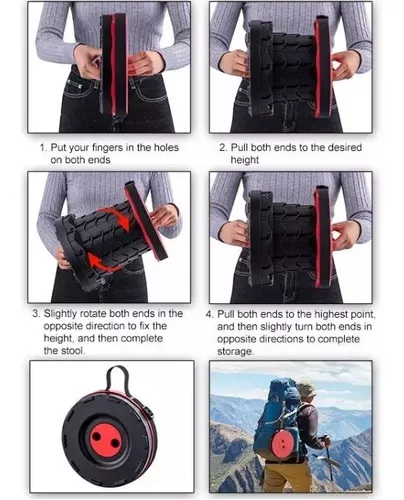 1. Put your fingers in the holes on both ends

2. Pull both ends to the desired height

3. Slightly rotate both ends in the opposite direction to fix the height, and then complete the stool.

4. Pull both ends to the highest point, and then slightly turn both ends in opposite directions to complete storage.