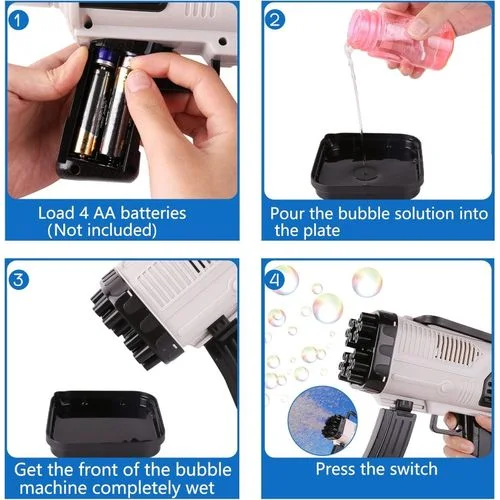 1

Load 4 AA batteries (Not included)

2

Pour the bubble solution into the plate

3

Get the front of the bubble machine completely wet

4

Press the switch