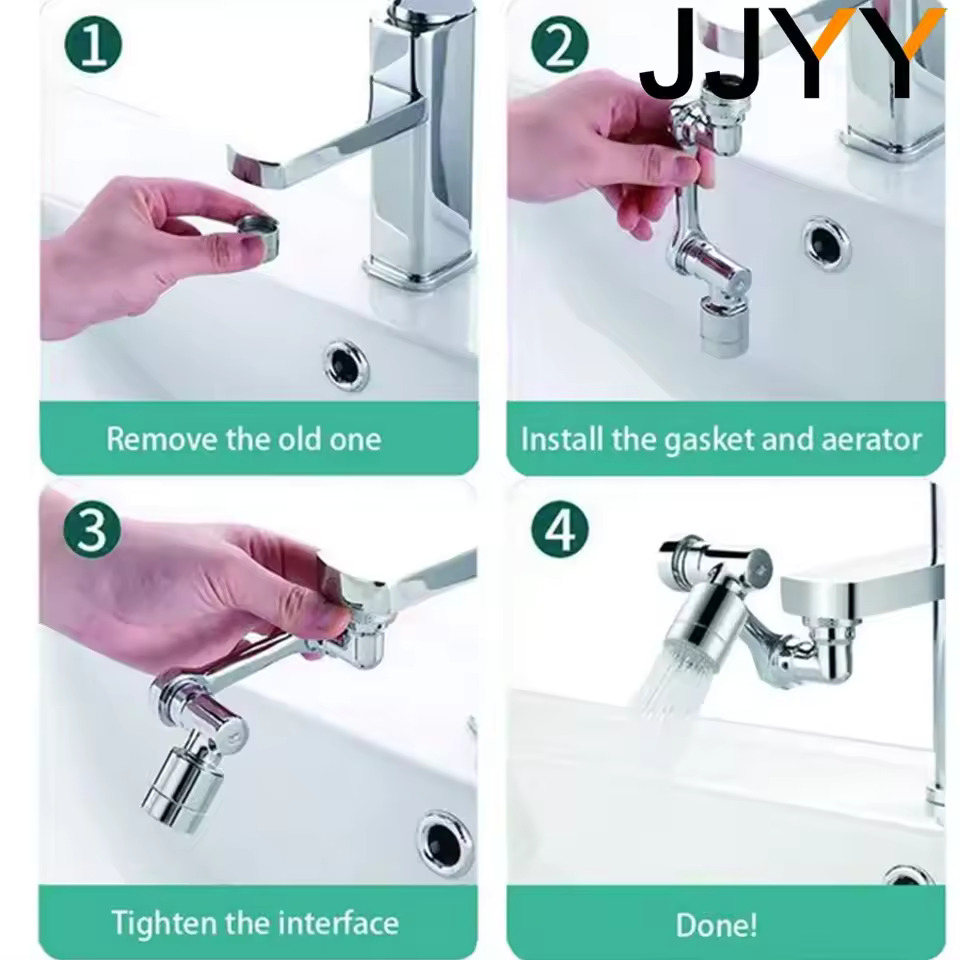 JJYY

1
Remove the old one

2
Install the gasket and aerator

3
Tighten the interface

4
Done!